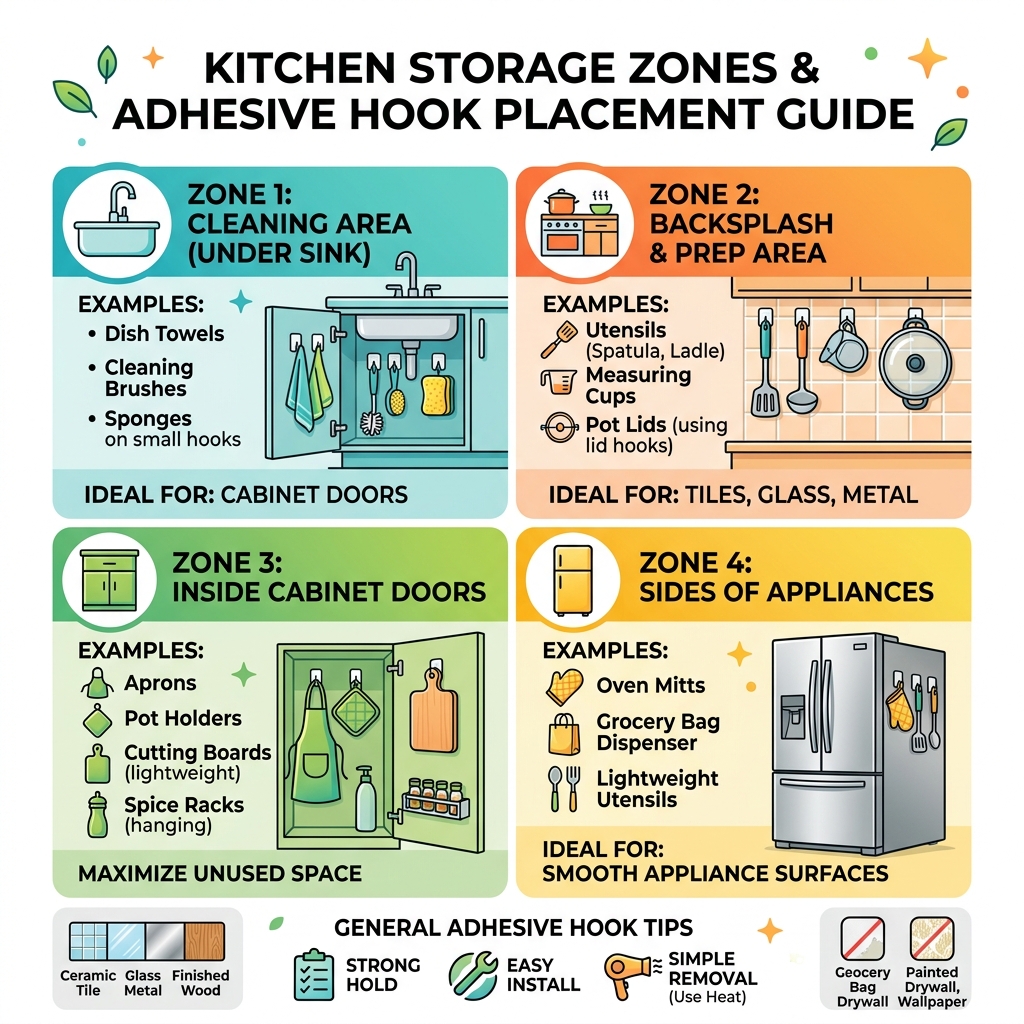 KITCHEN STORAGE ZONES & ADHESIVE HOOK PLACEMENT GUIDE

ZONE 1: CLEANING AREA (UNDER SINK)

EXAMPLES:
• Dish Towels
• Cleaning Brushes
• Sponges on small hooks

IDEAL FOR: CABINET DOORS

ZONE 2: BACKSPLASH & PREP AREA

EXAMPLES:
Utensils (Spatula, Ladle)
Measuring Cups
Pot Lids (using lid hooks)

IDEAL FOR: TILES, GLASS, METAL

ZONE 3: INSIDE CABINET DOORS

EXAMPLES:
Aprons
Pot Holders
Cutting Boards (lightweight)
Spice Racks (hanging)

MAXIMIZE UNUSED SPACE

ZONE 4: SIDES OF APPLIANCES

EXAMPLES:
Oven Mitts
Grocery Bag Dispenser
Lightweight Utensils

IDEAL FOR: SMOOTH APPLIANCE SURFACES

Ceramic Tile
Glass Metal
Finished Wood

GENERAL ADHESIVE HOOK TIPS
STRONG HOLD
EASY INSTALL
SIMPLE REMOVAL (Use Heat)

Geocery Bag Drywall
Painted Drywall, Wallpaper