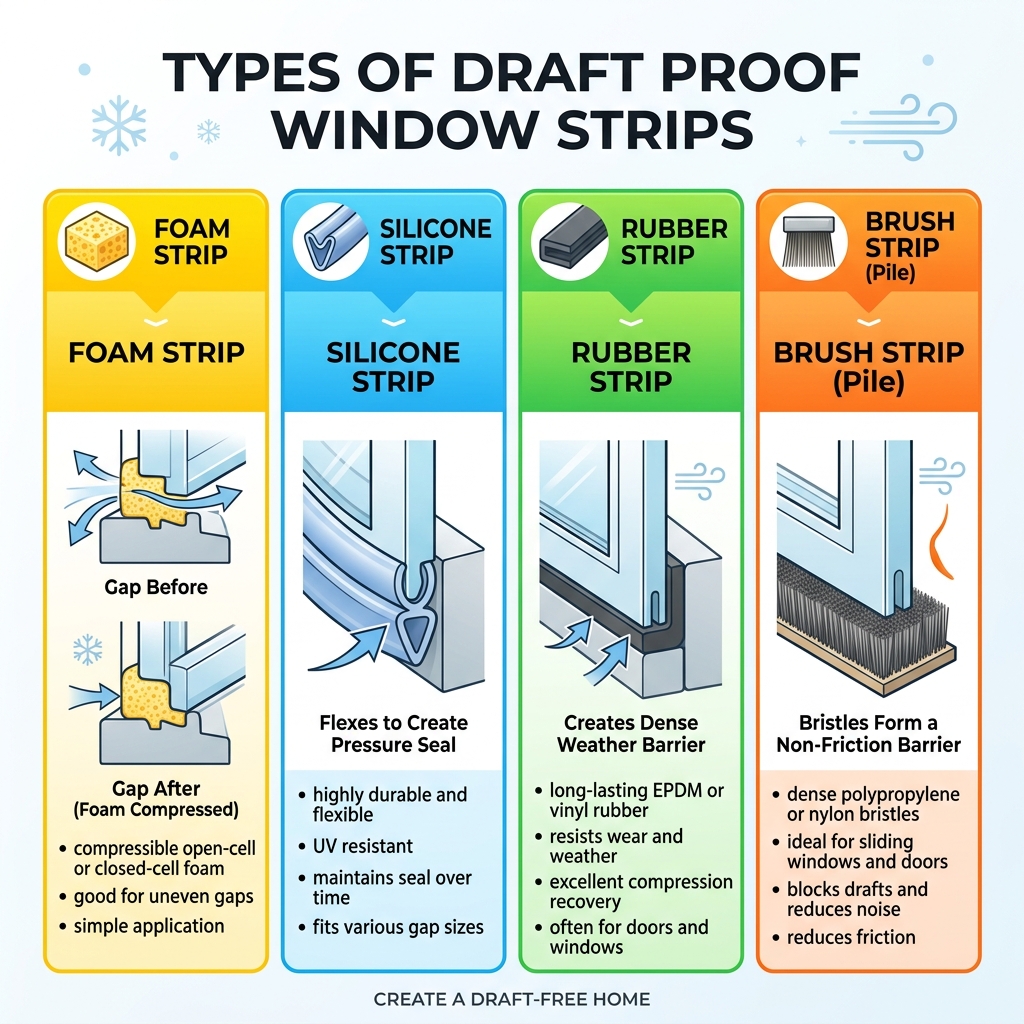 TYPES OF DRAFT PROOF WINDOW STRIPS

FOAM STRIP

FOAM STRIP

Gap Before

Gap After (Foam Compressed)

• compressible open-cell or closed-cell foam
• good for uneven gaps
• simple application

SILICONE STRIP

SILICONE STRIP

Flexes to Create Pressure Seal

• highly durable and flexible
• UV resistant
• maintains seal over time
• fits various gap sizes

RUBBER STRIP

RUBBER STRIP

Creates Dense Weather Barrier

• long-lasting EPDM or vinyl rubber
• resists wear and weather
• excellent compression recovery
• often for doors and windows

BRUSH STRIP (Pile)

BRUSH STRIP (Pile)

Bristles Form a Non-Friction Barrier

• dense polypropylene or nylon bristles
• ideal for sliding windows and doors
• blocks drafts and reduces noise
• reduces friction

CREATE A DRAFT-FREE HOME