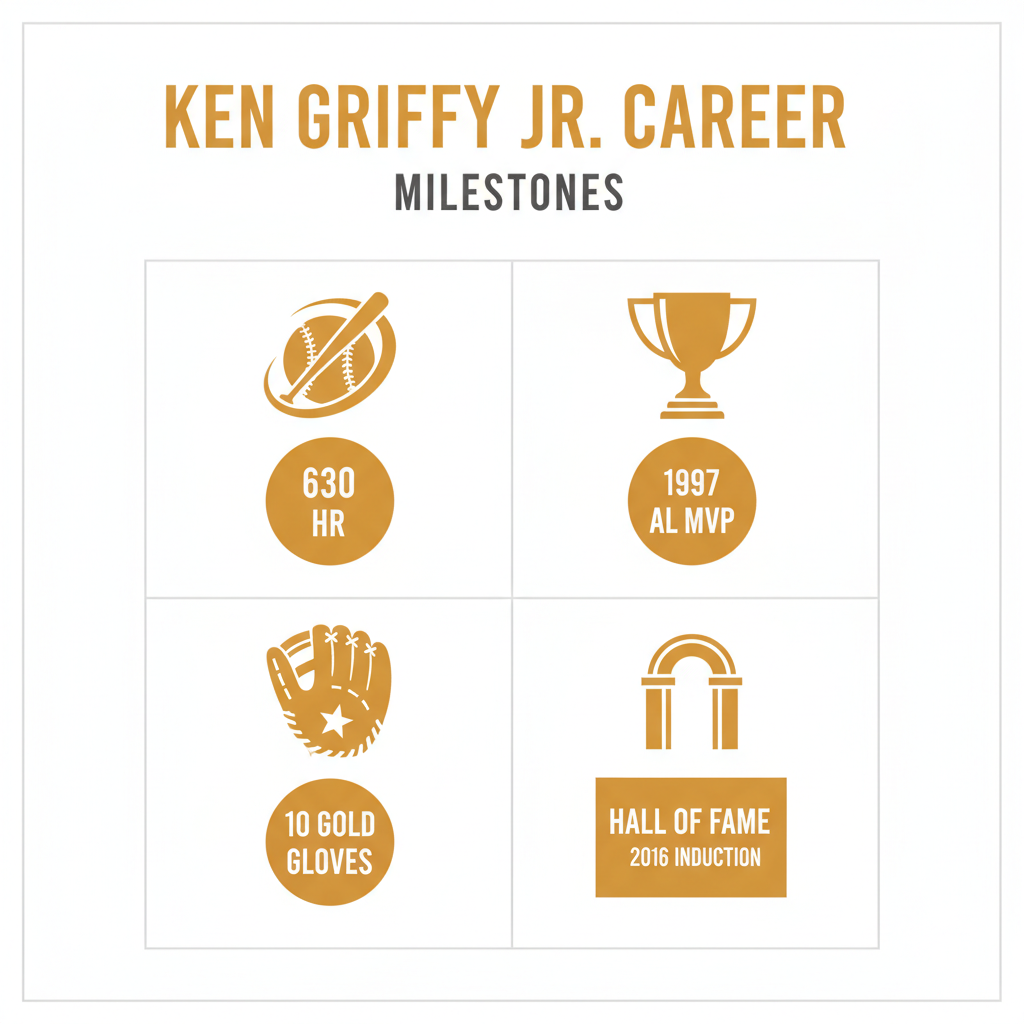 KEN GRIFFY JR. CAREER
MILESTONES

630
HR

1997
AL MVP

10 GOLD
GLOVES

HALL OF FAME
2016 INDUCTION