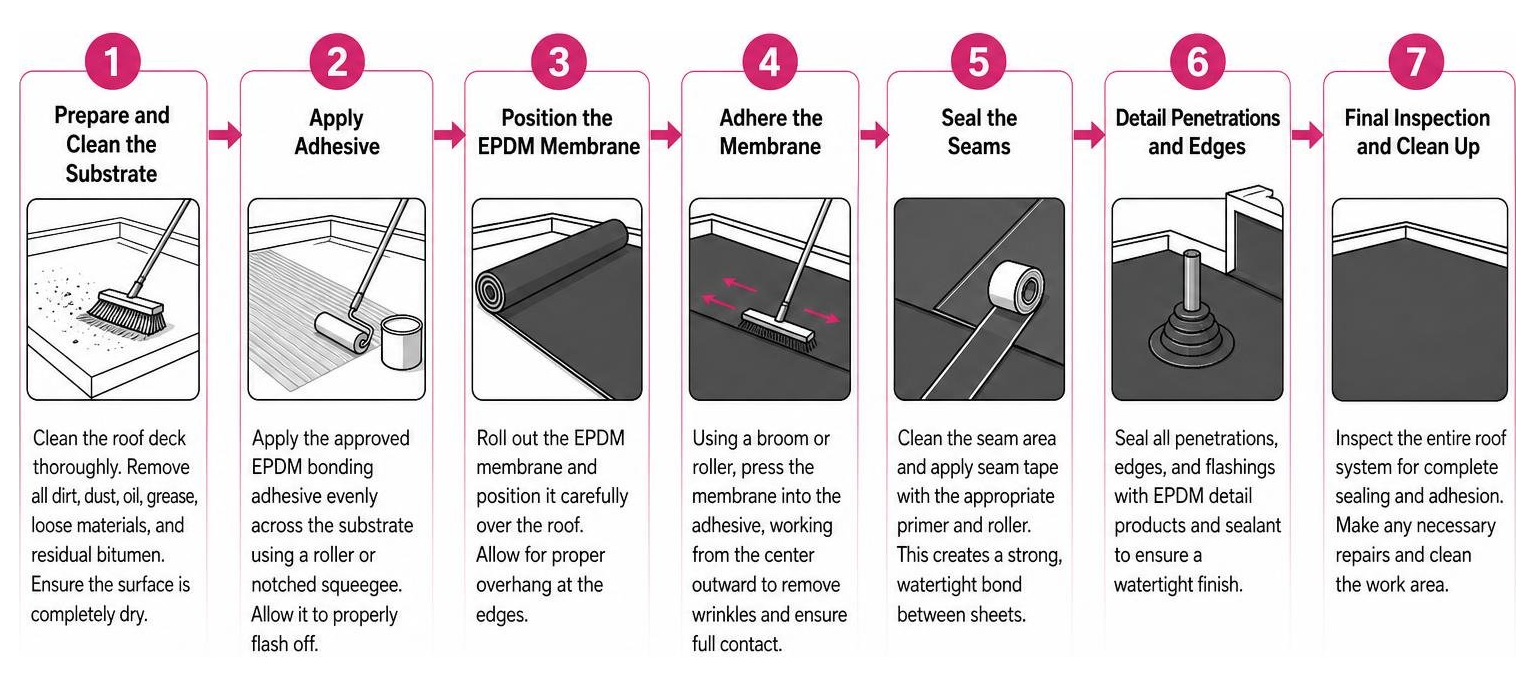 1
Prepare and Clean the Substrate

Clean the roof deck thoroughly. Remove all dirt, dust, oil, grease, loose materials, and residual bitumen. Ensure the surface is completely dry.

2
Apply Adhesive

Apply the approved EPDM bonding adhesive evenly across the substrate using a roller or notched squeegee. Allow it to properly flash off.

3
Position the EPDM Membrane

Roll out the EPDM membrane and position it carefully over the roof. Allow for proper overhang at the edges.

4
Adhere the Membrane

Using a broom or roller, press the membrane into the adhesive, working from the center outward to remove wrinkles and ensure full contact.

5
Seal the Seams

Clean the seam area and apply seam tape with the appropriate primer and roller. This creates a strong, watertight bond between sheets.

6
Detail Penetrations and Edges

Seal all penetrations, edges, and flashings with EPDM detail products and sealant to ensure a watertight finish.

7
Final Inspection and Clean Up

Inspect the entire roof system for complete sealing and adhesion. Make any necessary repairs and clean the work area.