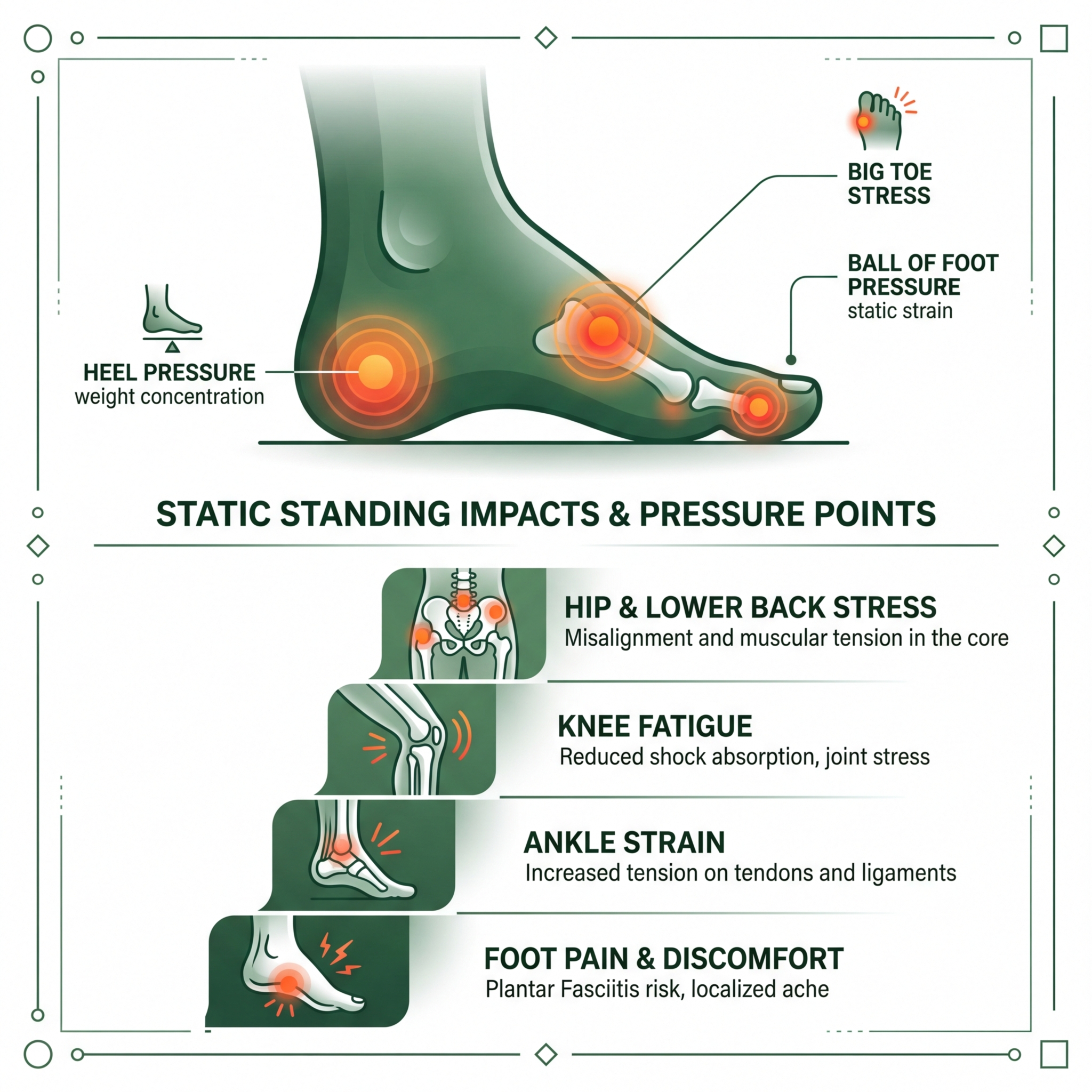 BIG TOE STRESS

BALL OF FOOT PRESSURE
static strain

HEEL PRESSURE
weight concentration

STATIC STANDING IMPACTS & PRESSURE POINTS

HIP & LOWER BACK STRESS
Misalignment and muscular tension in the core

KNEE FATIGUE
Reduced shock absorption, joint stress

ANKLE STRAIN
Increased tension on tendons and ligaments

FOOT PAIN & DISCOMFORT
Plantar Fasciitis risk, localized ache