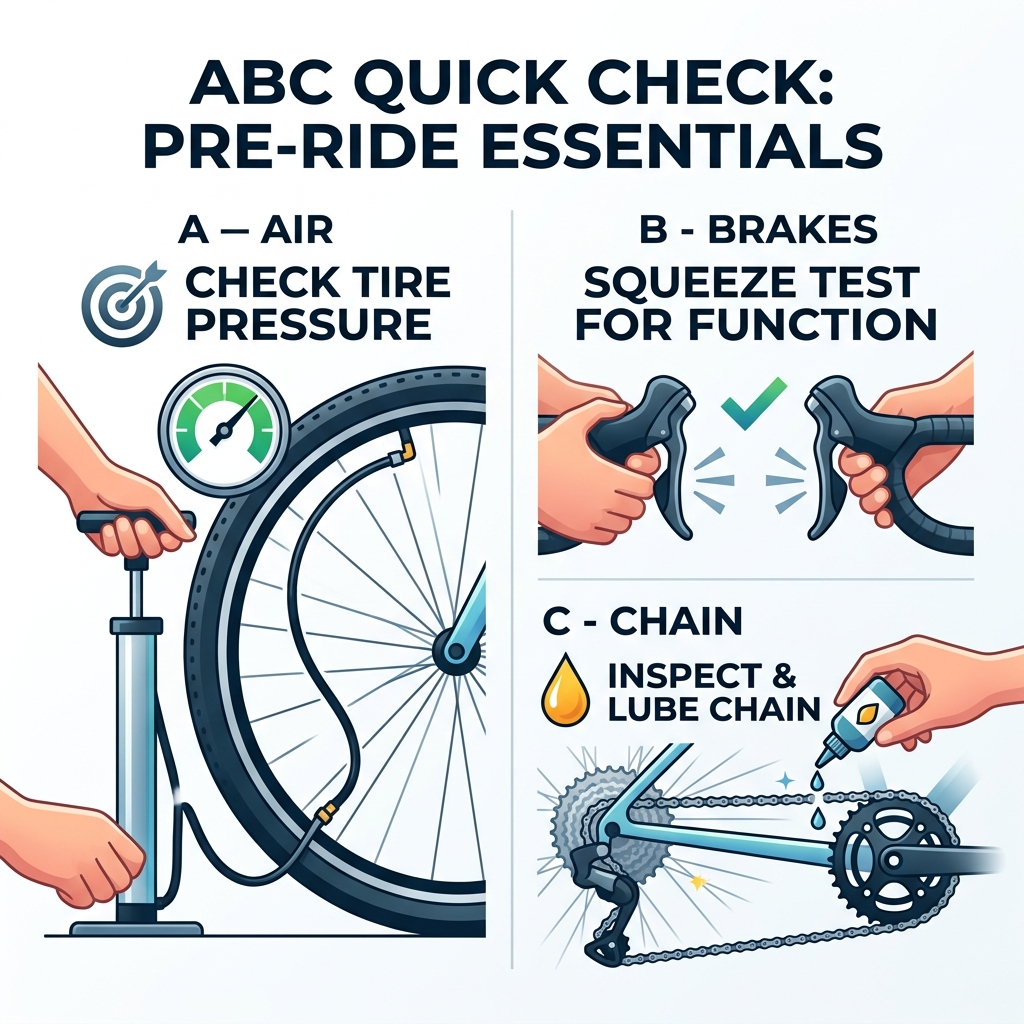 ABC QUICK CHECK: PRE-RIDE ESSENTIALS

A — AIR

CHECK TIRE PRESSURE

B - BRAKES

SQUEEZE TEST FOR FUNCTION

C - CHAIN

INSPECT & LUBE CHAIN