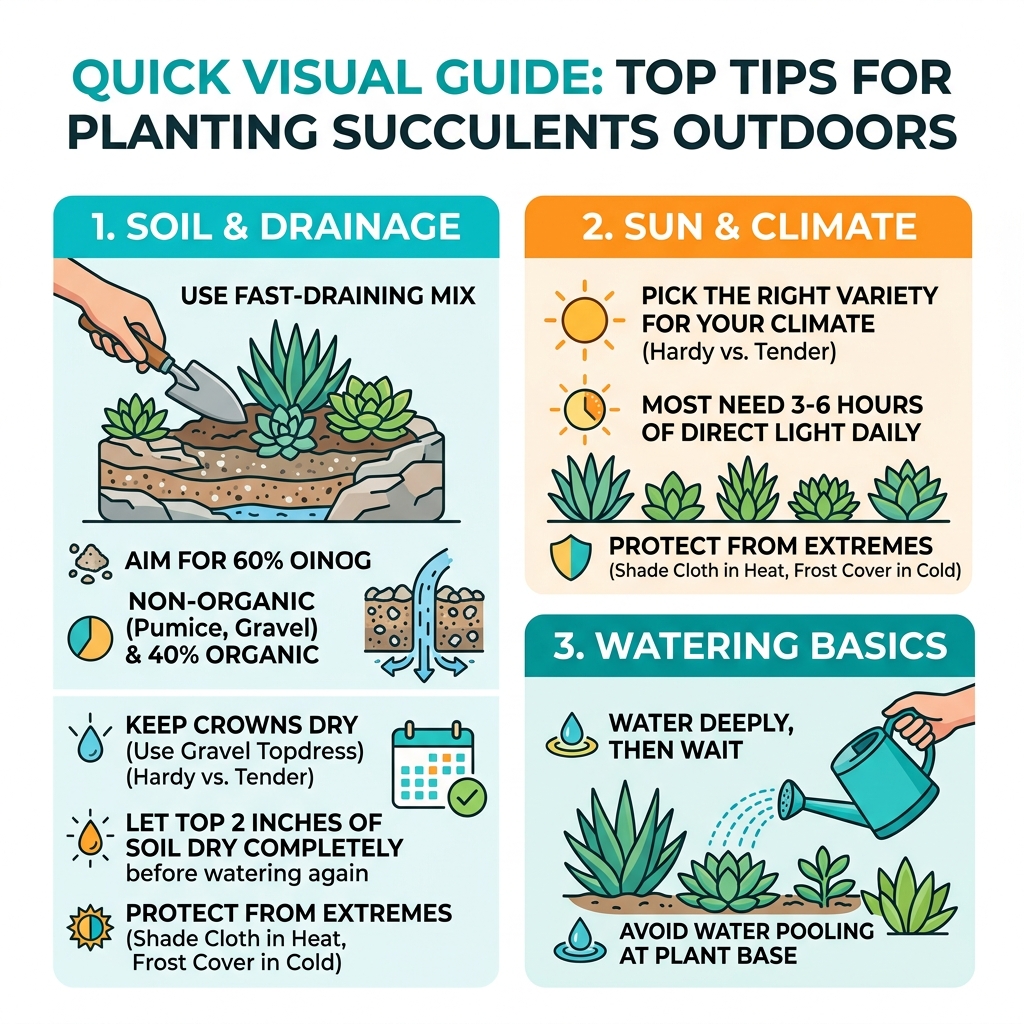 QUICK VISUAL GUIDE: TOP TIPS FOR PLANTING SUCCULENTS OUTDOORS

1. SOIL & DRAINAGE

USE FAST-DRAINING MIX

AIM FOR 60% OINOG

NON-ORGANIC (Pumice, Gravel) & 40% ORGANIC

KEEP CROWNS DRY (Use Gravel Topdress) (Hardy vs. Tender)

LET TOP 2 INCHES OF SOIL DRY COMPLETELY before watering again

PROTECT FROM EXTREMES (Shade Cloth in Heat, Frost Cover in Cold)

2. SUN & CLIMATE

PICK THE RIGHT VARIETY FOR YOUR CLIMATE (Hardy vs. Tender)

MOST NEED 3-6 HOURS OF DIRECT LIGHT DAILY

PROTECT FROM EXTREMES (Shade Cloth in Heat, Frost Cover in Cold)

3. WATERING BASICS

WATER DEEPLY, THEN WAIT

AVOID WATER POOLING AT PLANT BASE