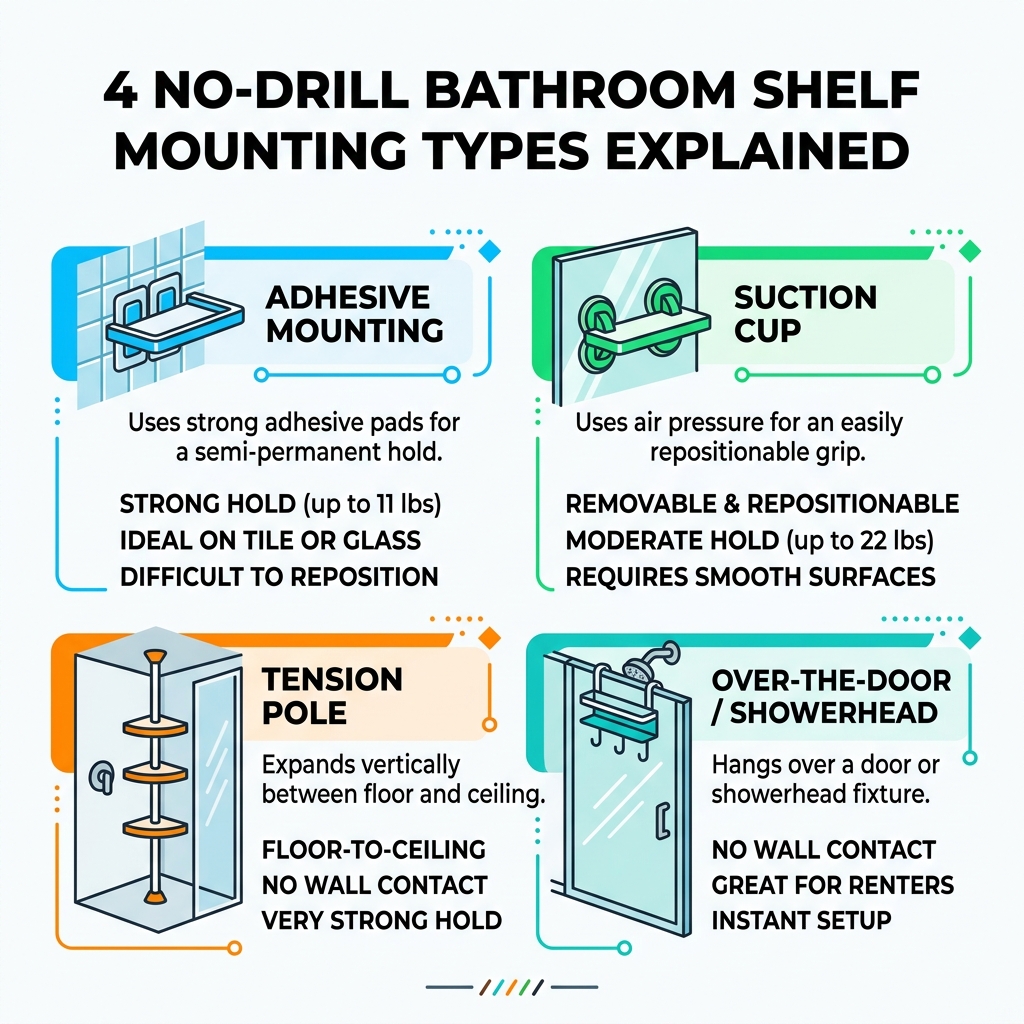 4 NO-DRILL BATHROOM SHELF MOUNTING TYPES EXPLAINED

ADHESIVE MOUNTING

Uses strong adhesive pads for a semi-permanent hold.

STRONG HOLD (up to 11 lbs)
IDEAL ON TILE OR GLASS
DIFFICULT TO REPOSITION

SUCTION CUP

Uses air pressure for an easily repositionable grip.

REMOVABLE & REPOSITIONABLE
MODERATE HOLD (up to 22 lbs)
REQUIRES SMOOTH SURFACES

TENSION POLE

Expands vertically between floor and ceiling.

FLOOR-TO-CEILING
NO WALL CONTACT
VERY STRONG HOLD

OVER-THE-DOOR / SHOWERHEAD

Hangs over a door or showerhead fixture.

NO WALL CONTACT
GREAT FOR RENTERS
INSTANT SETUP