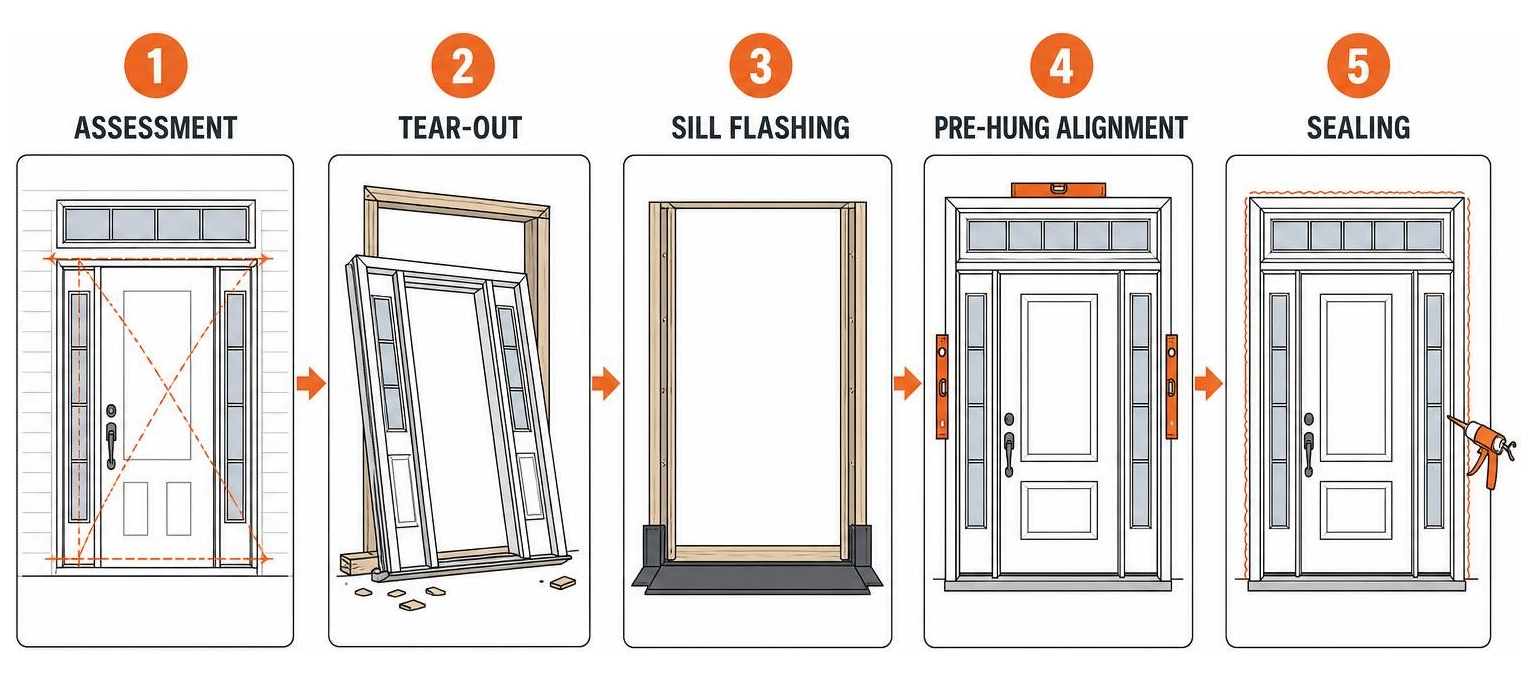 1
ASSESSMENT

2
TEAR-OUT

3
SILL FLASHING

4
PRE-HUNG ALIGNMENT

5
SEALING