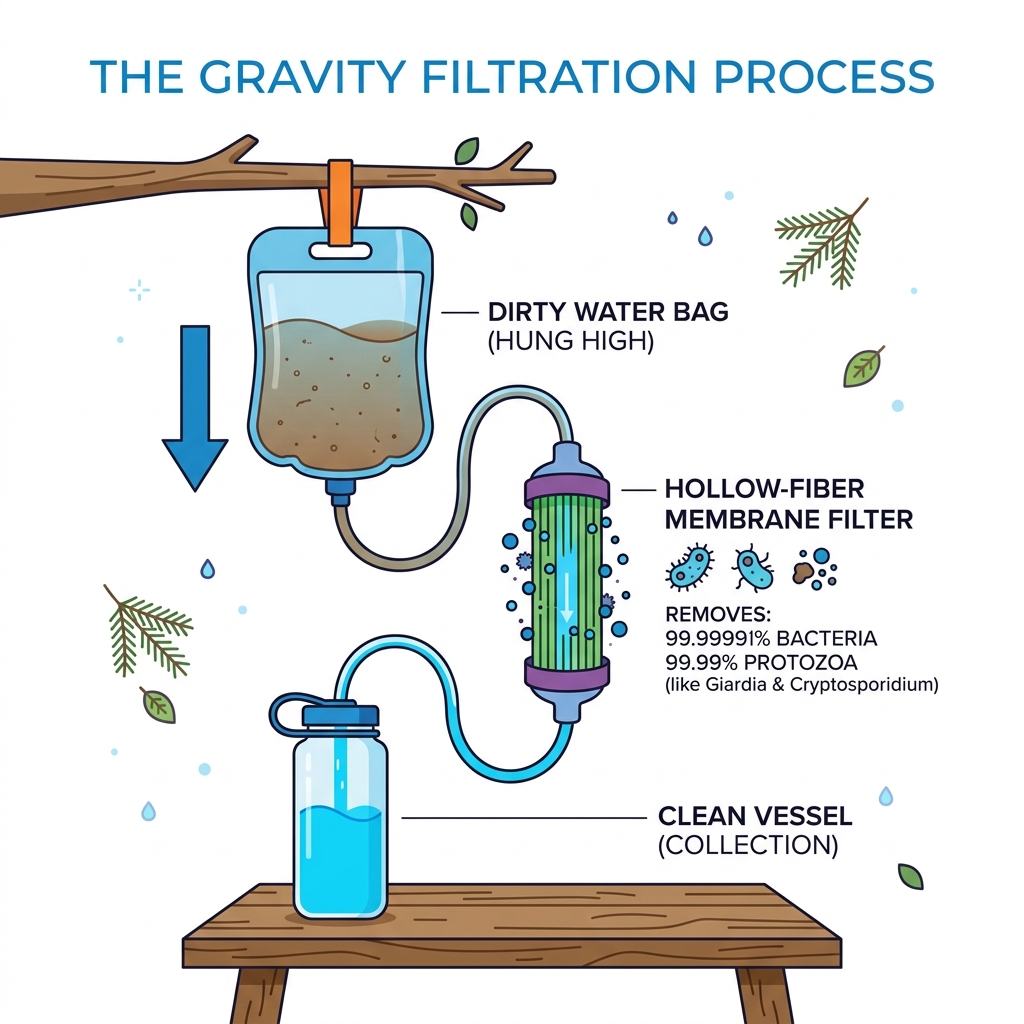 THE GRAVITY FILTRATION PROCESS

DIRTY WATER BAG
(HUNG HIGH)

HOLLOW-FIBER
MEMBRANE FILTER

REMOVES:
99.99991% BACTERIA
99.99% PROTOZOA
(like Giardia & Cryptosporidium)

CLEAN VESSEL
(COLLECTION)