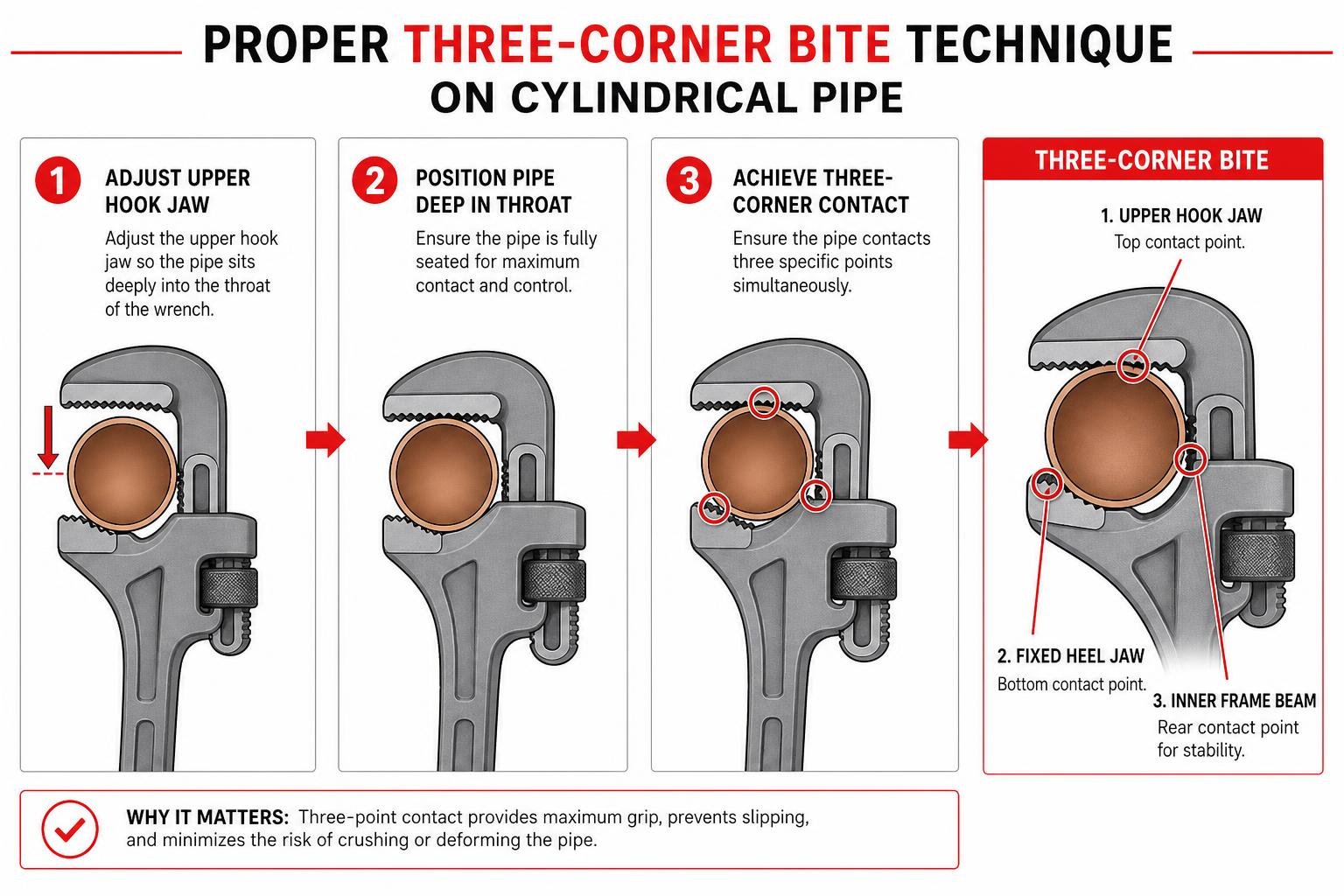 PROPER THREE-CORNER BITE TECHNIQUE
ON CYLINDRICAL PIPE

1
ADJUST UPPER HOOK JAW
Adjust the upper hook jaw so the pipe sits deeply into the throat of the wrench.

2
POSITION PIPE DEEP IN THROAT
Ensure the pipe is fully seated for maximum contact and control.

3
ACHIEVE THREE-CORNER CONTACT
Ensure the pipe contacts three specific points simultaneously.

THREE-CORNER BITE
1. UPPER HOOK JAW
Top contact point.
2. FIXED HEEL JAW
Bottom contact point.
3. INNER FRAME BEAM
Rear contact point for stability.

WHY IT MATTERS: Three-point contact provides maximum grip, prevents slipping, and minimizes the risk of crushing or deforming the pipe.