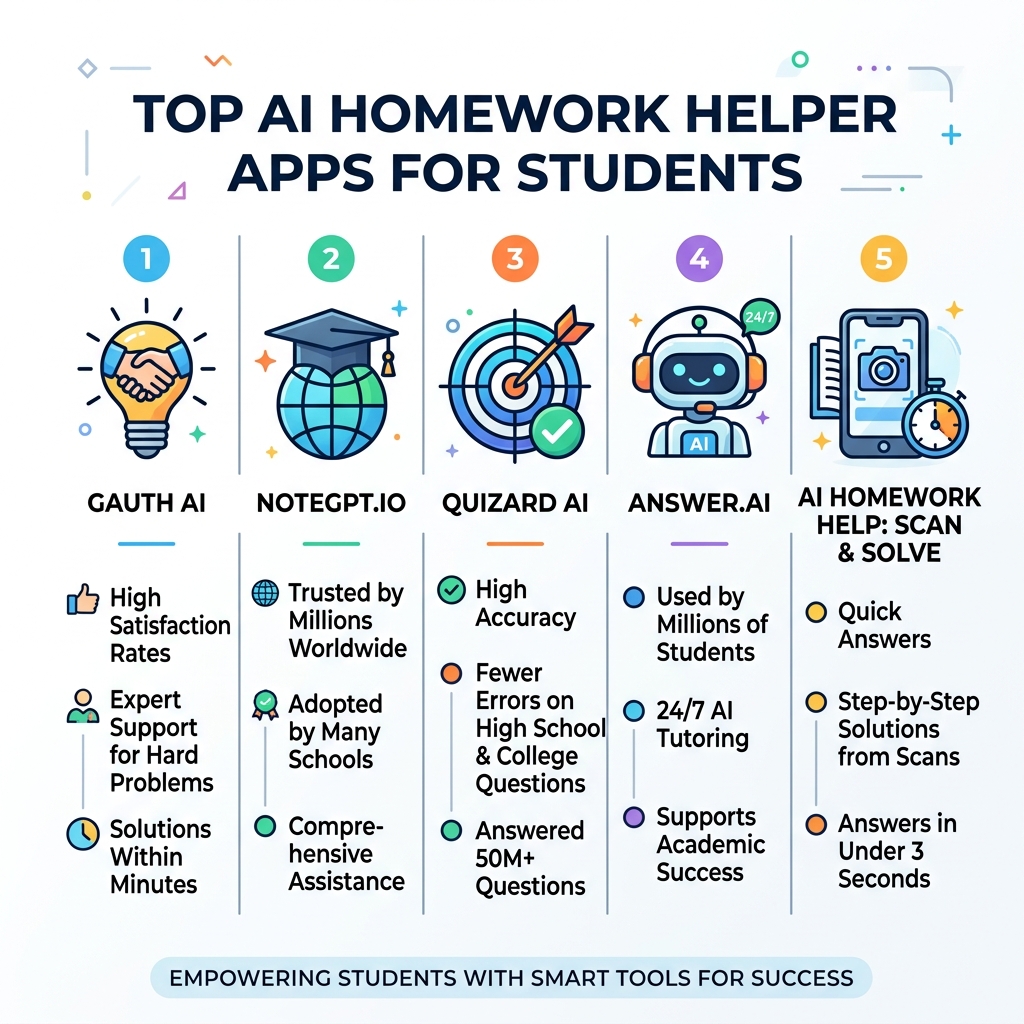 TOP AI HOMEWORK HELPER APPS FOR STUDENTS

1

GAUTH AI

High Satisfaction Rates

Expert Support for Hard Problems

Solutions Within Minutes

2

NOTEGPT.IO

Trusted by Millions Worldwide

Adopted by Many Schools

Comprehensive Assistance

3

QUIZARD AI

High Accuracy

Fewer Errors on High School & College Questions

Answered 50M+ Questions

4

24/7

AI

ANSWER.AI

Used by Millions of Students

24/7 AI Tutoring

Supports Academic Success

5

AI HOMEWORK HELP: SCAN & SOLVE

Quick Answers

Step-by-Step Solutions from Scans

Answers in Under 3 Seconds

EMPOWERING STUDENTS WITH SMART TOOLS FOR SUCCESS