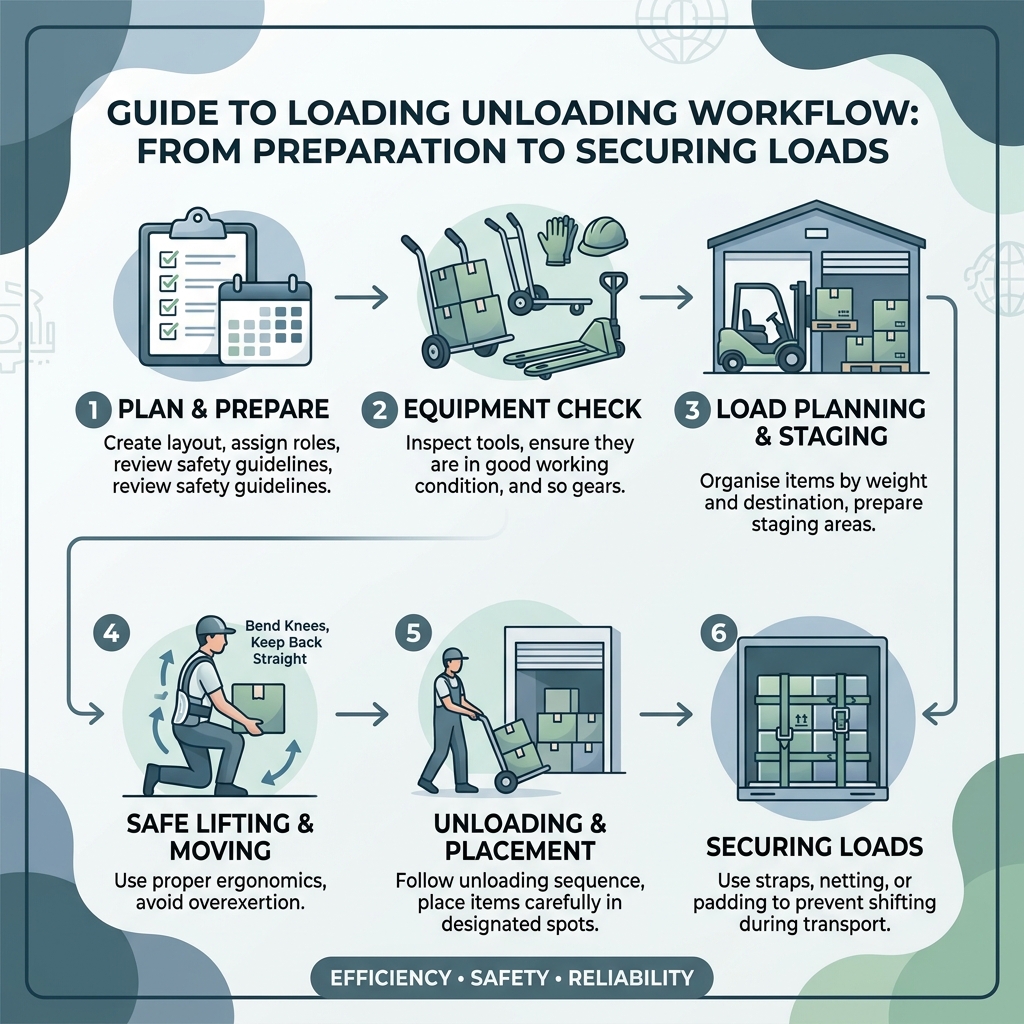 GUIDE TO LOADING UNLOADING WORKFLOW: FROM PREPARATION TO SECURING LOADS

1 PLAN & PREPARE

Create layout, assign roles, review safety guidelines, review safety guidelines.

2 EQUIPMENT CHECK

Inspect tools, ensure they are in good working condition, and so gears.

3 LOAD PLANNING & STAGING

Organise items by weight and destination, prepare staging areas.

4

Bend Knees, Keep Back Straight

SAFE LIFTING & MOVING

Use proper ergonomics, avoid overexertion.

5

UNLOADING & PLACEMENT

Follow unloading sequence, place items carefully in designated spots.

6

SECURING LOADS

Use straps, netting, or padding to prevent shifting during transport.

EFFICIENCY • SAFETY • RELIABILITY