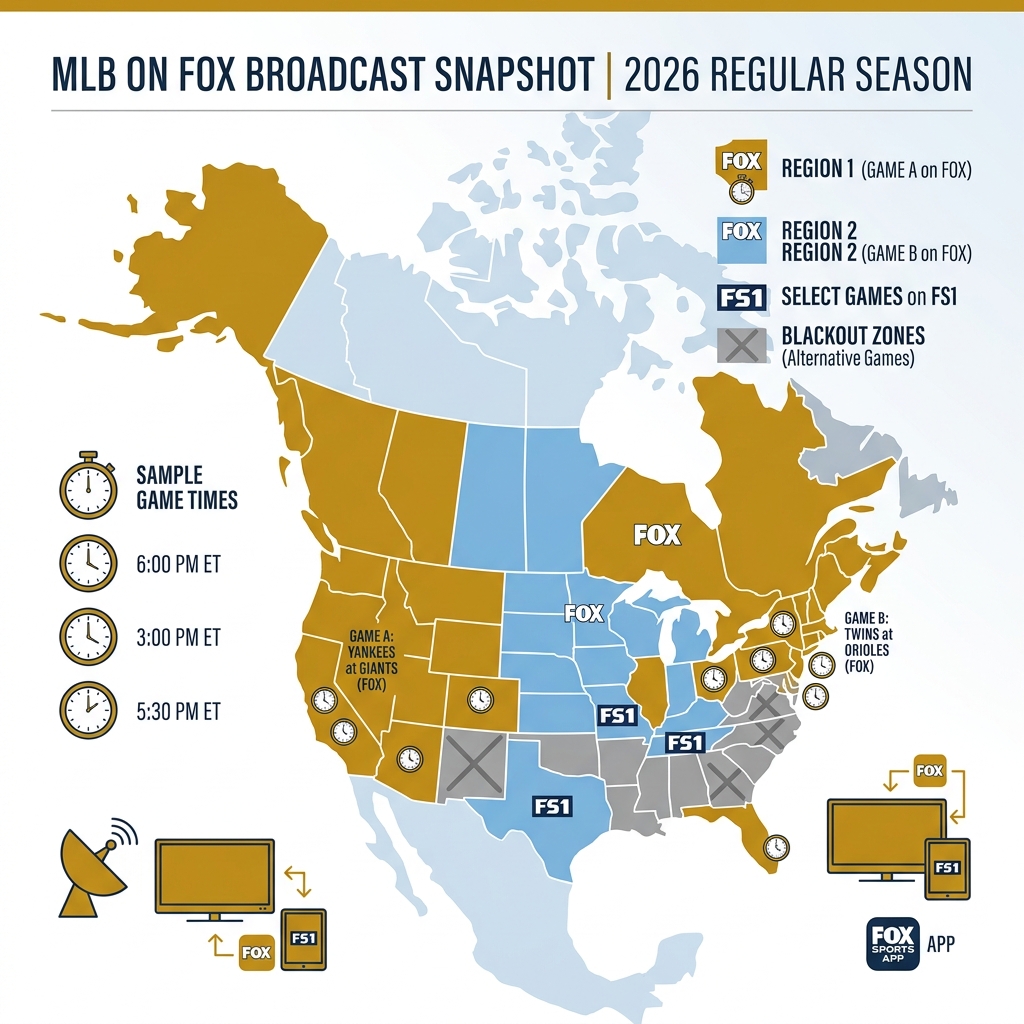 MLB ON FOX BROADCAST SNAPSHOT | 2026 REGULAR SEASON

FOX
REGION 1 (GAME A on FOX)

FOX
REGION 2
REGION 2 (GAME B on FOX)

FS1
SELECT GAMES on FS1

BLACKOUT ZONES
(Alternative Games)

SAMPLE GAME TIMES

6:00 PM ET

3:00 PM ET

5:30 PM ET

FOX

FOX

GAME A: YANKEES at GIANTS (FOX)

GAME B: TWINS at ORIOLES (FOX)

FS1

FS1

FS1

FOX

FS1

FOX

FS1

FOX SPORTS APP

APP