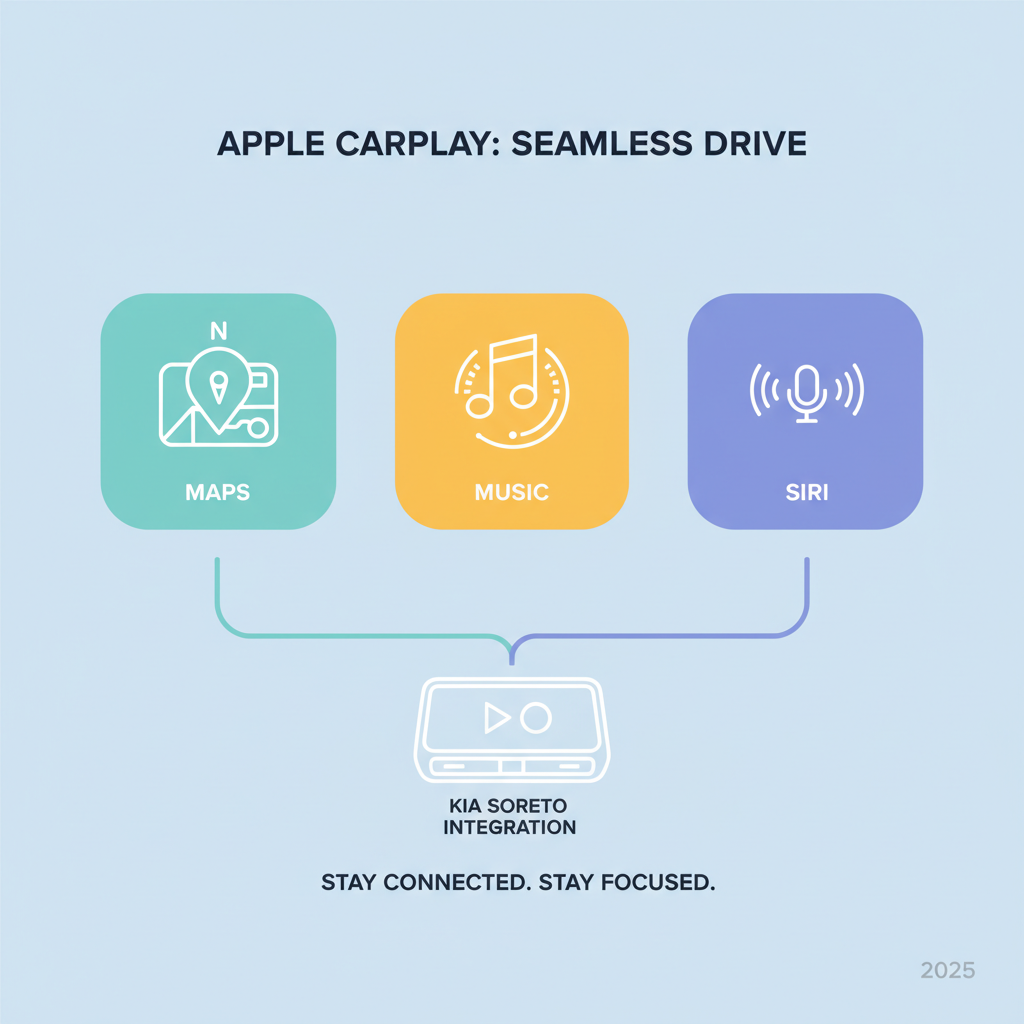 APPLE CARPLAY: SEAMLESS DRIVE

N

MAPS

MUSIC

SIRI

KIA SORETO
INTEGRATION

STAY CONNECTED. STAY FOCUSED.

2025