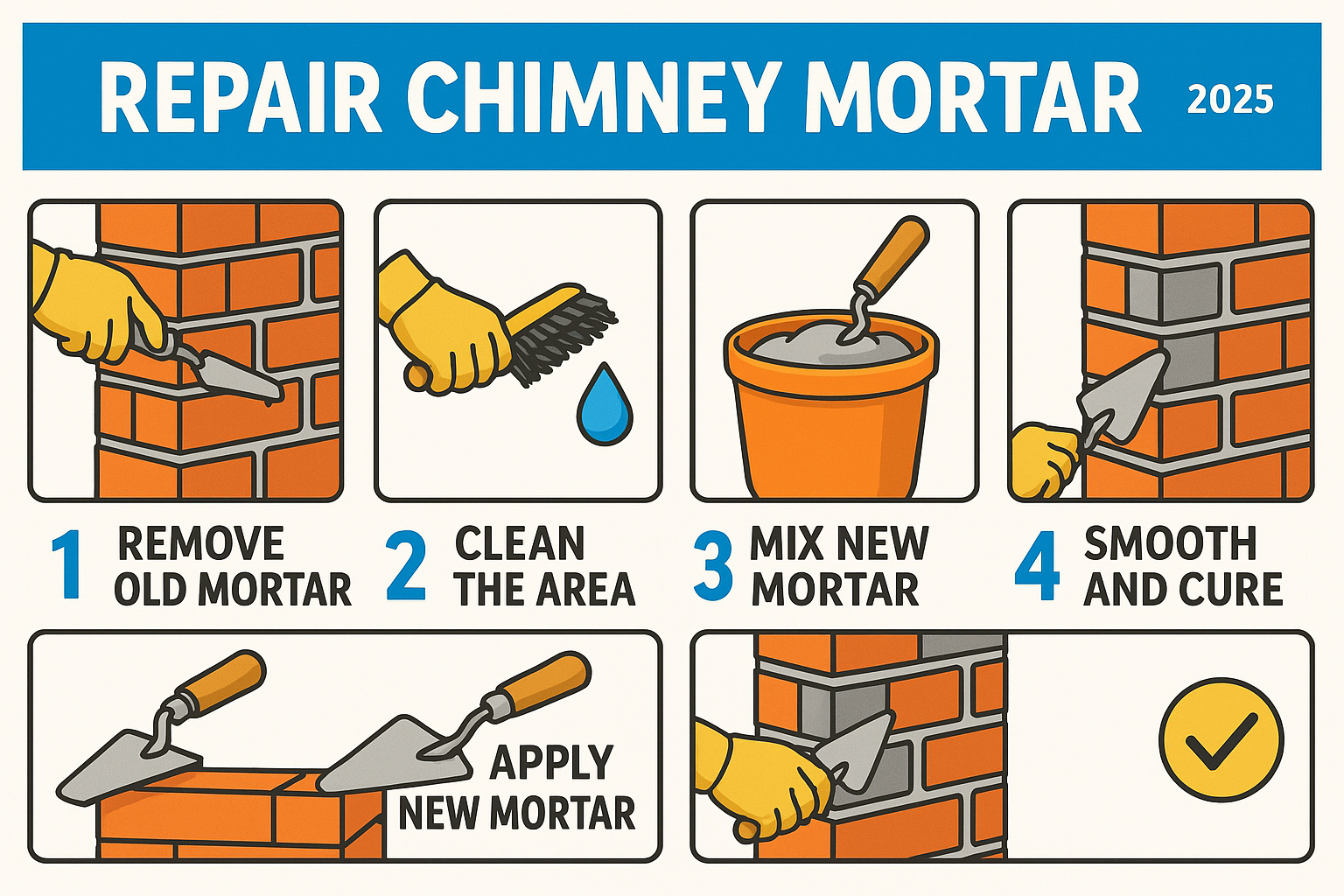 REPAIR CHIMNEY MORTAR 2025

1 REMOVE OLD MORTAR

2 CLEAN THE AREA

3 MIX NEW MORTAR

4 SMOOTH AND CURE

APPLY NEW MORTAR