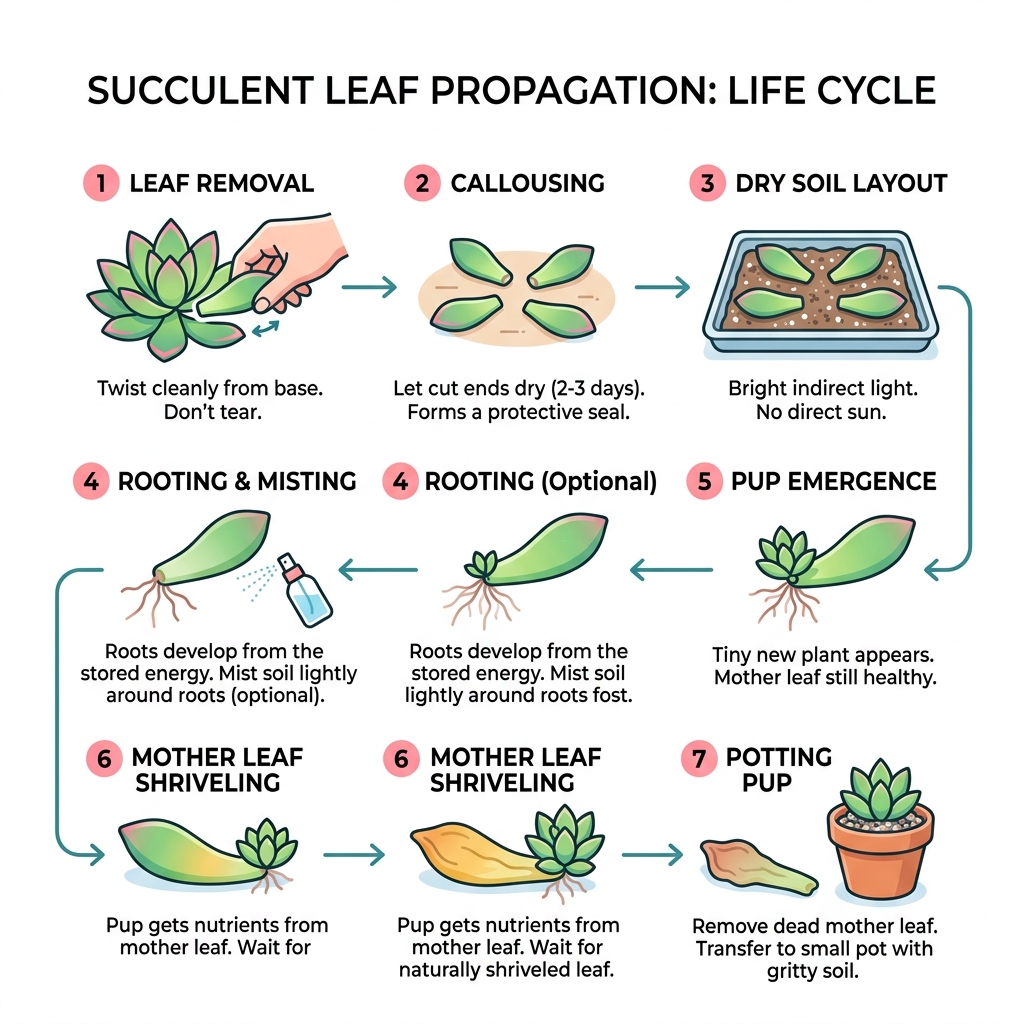 SUCCULENT LEAF PROPAGATION: LIFE CYCLE

1 LEAF REMOVAL

Twist cleanly from base. Don't tear.

2 CALLOUSING

Let cut ends dry (2-3 days). Forms a protective seal.

3 DRY SOIL LAYOUT

Bright indirect light. No direct sun.

4 ROOTING & MISTING

Roots develop from the stored energy. Mist soil lightly around roots (optional).

4 ROOTING (Optional)

Roots develop from the stored energy. Mist soil lightly around roots fost.

5 PUP EMERGENCE

Tiny new plant appears. Mother leaf still healthy.

6 MOTHER LEAF SHRIVELING

Pup gets nutrients from mother leaf. Wait for

6 MOTHER LEAF SHRIVELING

Pup gets nutrients from mother leaf. Wait for naturally shriveled leaf.

7 POTTING PUP

Remove dead mother leaf. Transfer to small pot with gritty soil.