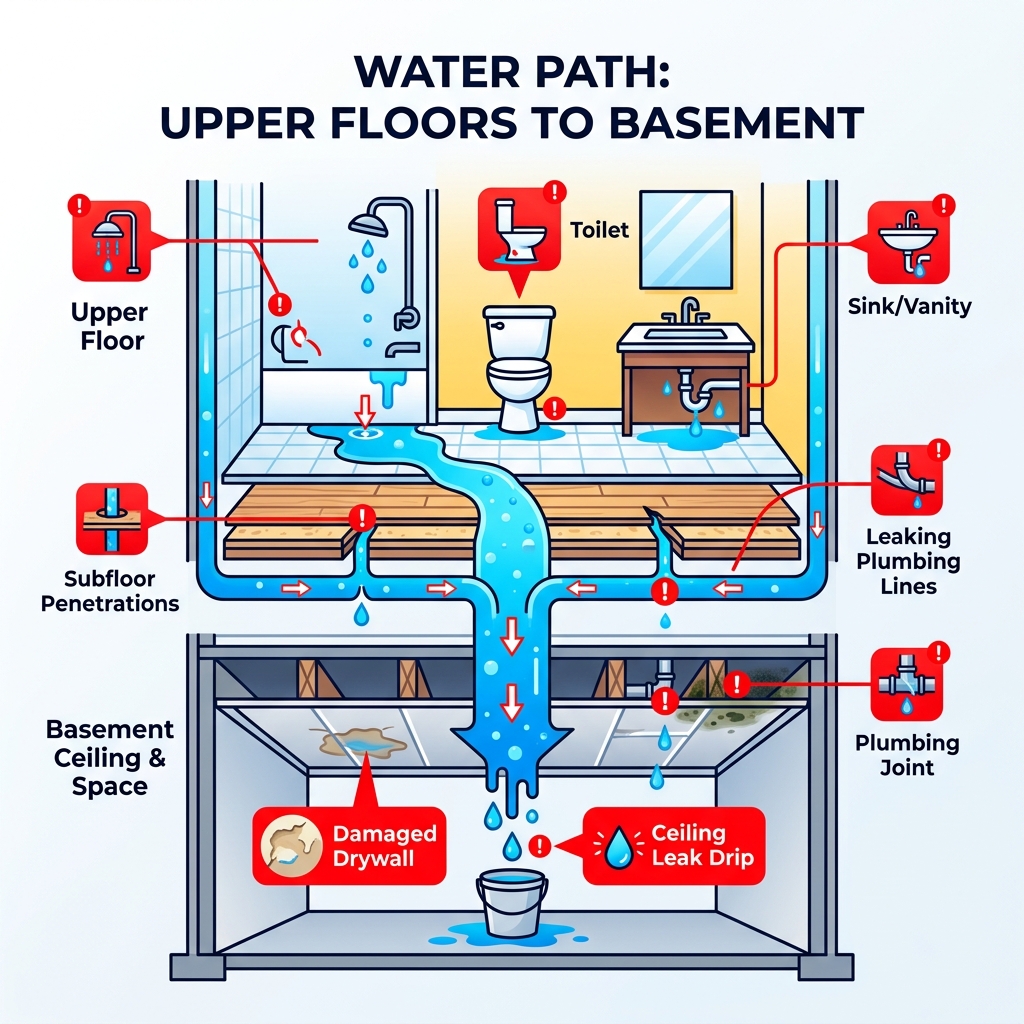 WATER PATH:
UPPER FLOORS TO BASEMENT

Upper Floor

Toilet

Sink/Vanity

Subfloor Penetrations

Leaking Plumbing Lines

Basement Ceiling & Space

Plumbing Joint

Damaged Drywall

Ceiling Leak Drip