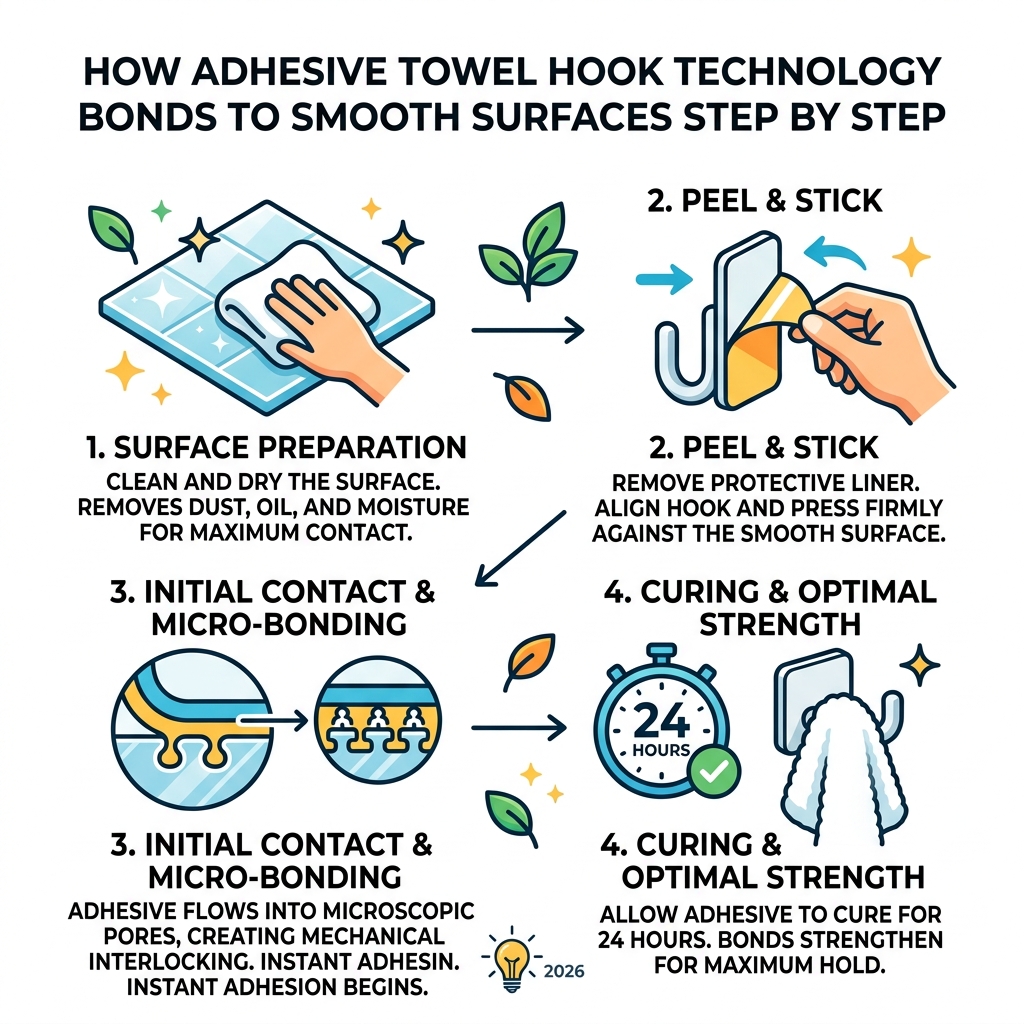 HOW ADHESIVE TOWEL HOOK TECHNOLOGY BONDS TO SMOOTH SURFACES STEP BY STEP

2. PEEL & STICK

1. SURFACE PREPARATION
CLEAN AND DRY THE SURFACE. REMOVES DUST, OIL, AND MOISTURE FOR MAXIMUM CONTACT.

2. PEEL & STICK
REMOVE PROTECTIVE LINER. ALIGN HOOK AND PRESS FIRMLY AGAINST THE SMOOTH SURFACE.

3. INITIAL CONTACT & MICRO-BONDING

4. CURING & OPTIMAL STRENGTH

24 HOURS

3. INITIAL CONTACT & MICRO-BONDING
ADHESIVE FLOWS INTO MICROSCOPIC PORES, CREATING MECHANICAL INTERLOCKING. INSTANT ADHESIN. INSTANT ADHESION BEGINS.

2026

4. CURING & OPTIMAL STRENGTH
ALLOW ADHESIVE TO CURE FOR 24 HOURS. BONDS STRENGTHEN FOR MAXIMUM HOLD.