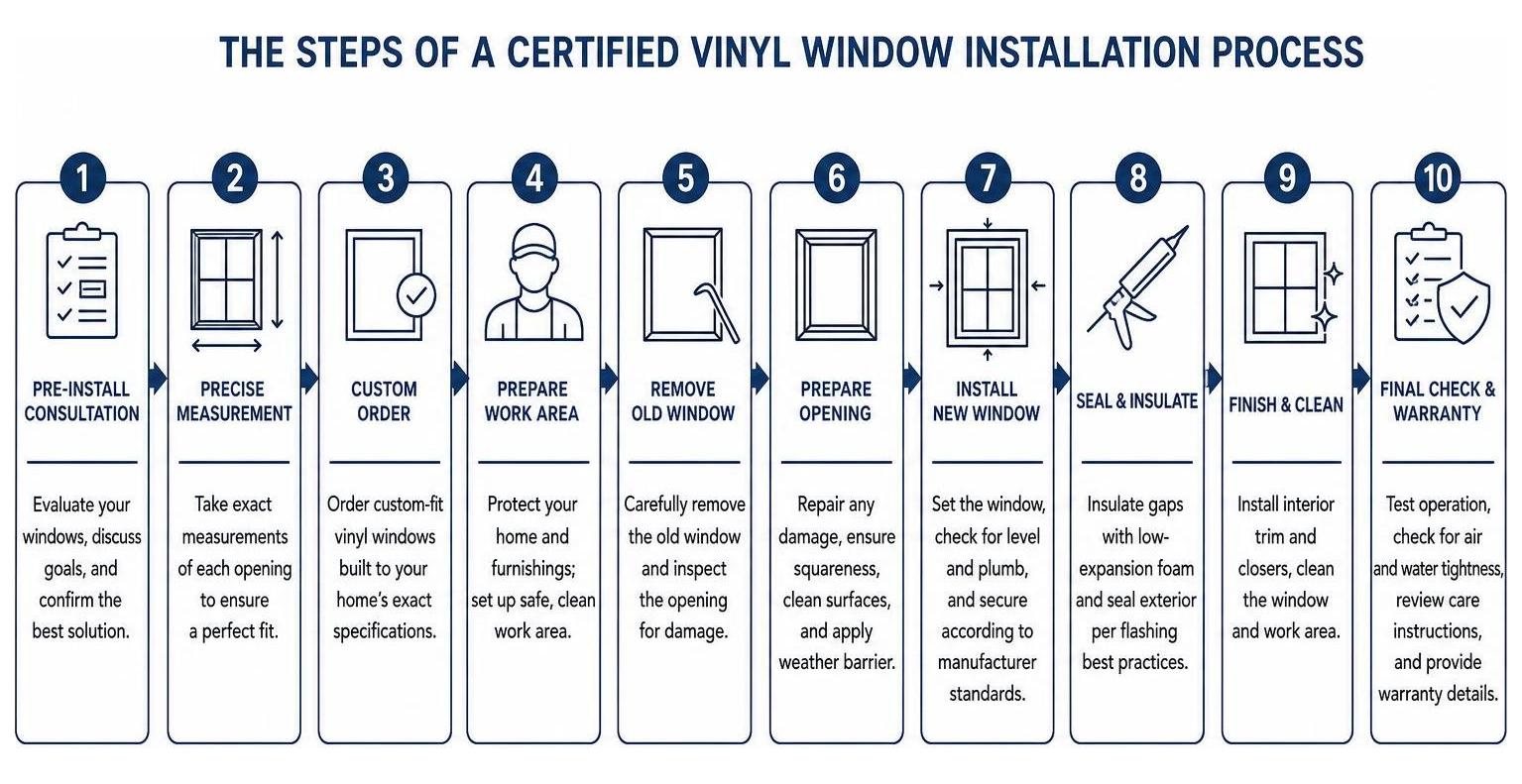 THE STEPS OF A CERTIFIED VINYL WINDOW INSTALLATION PROCESS

1
PRE-INSTALL CONSULTATION
Evaluate your windows, discuss goals, and confirm the best solution.

2
PRECISE MEASUREMENT
Take exact measurements of each opening to ensure a perfect fit.

3
CUSTOM ORDER
Order custom-fit vinyl windows built to your home's exact specifications.

4
PREPARE WORK AREA
Protect your home and furnishings; set up safe, clean work area.

5
REMOVE OLD WINDOW
Carefully remove the old window and inspect the opening for damage.

6
PREPARE OPENING
Repair any damage, ensure squareness, clean surfaces, and apply weather barrier.

7
INSTALL NEW WINDOW
Set the window, check for level and plumb, and secure according to manufacturer standards.

8
SEAL & INSULATE
Insulate gaps with low-expansion foam and seal exterior per flashing best practices.

9
FINISH & CLEAN
Install interior trim and closers, clean the window and work area.

10
FINAL CHECK & WARRANTY
Test operation, check for air and water tightness, review care instructions, and provide warranty details.