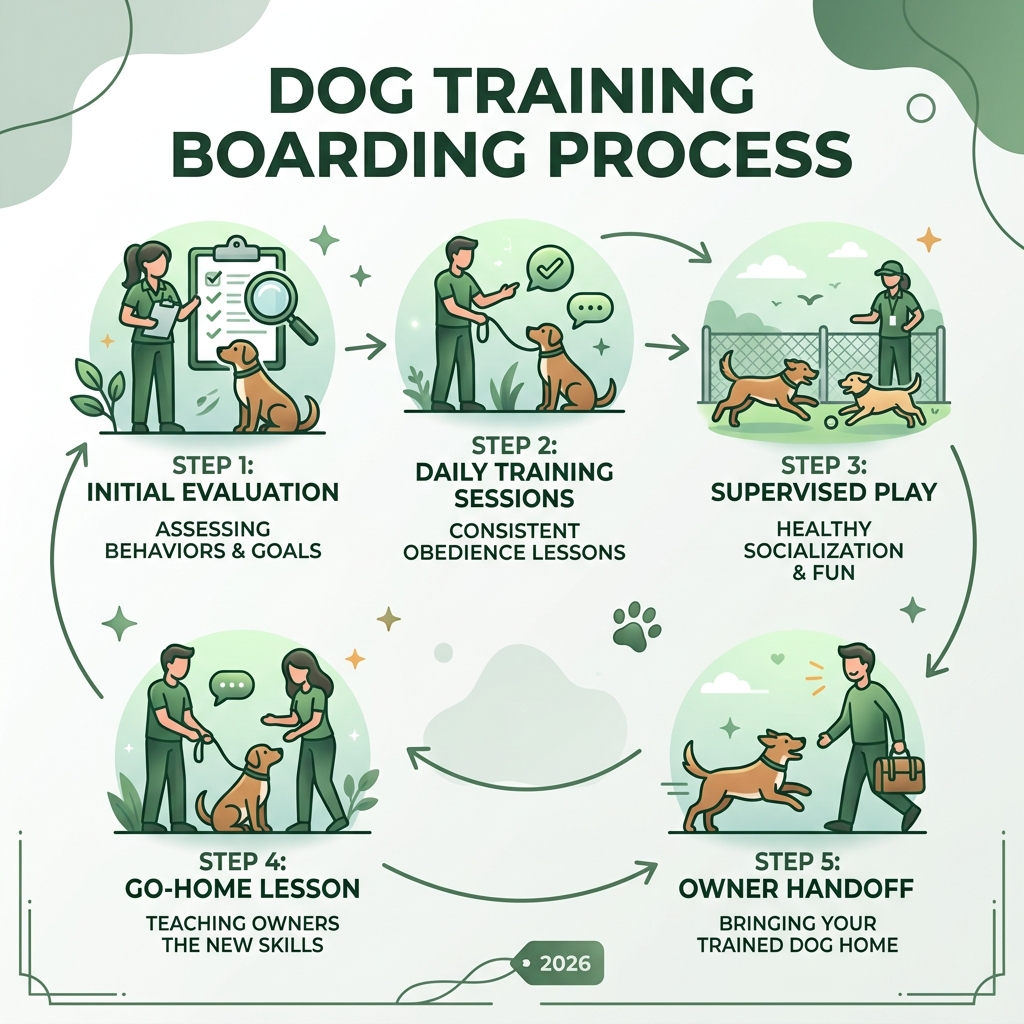 DOG TRAINING BOARDING PROCESS

STEP 1:
INITIAL EVALUATION
ASSESSING BEHAVIORS & GOALS

STEP 2:
DAILY TRAINING SESSIONS
CONSISTENT OBEDIENCE LESSONS

STEP 3:
SUPERVISED PLAY
HEALTHY SOCIALIZATION & FUN

STEP 4:
GO-HOME LESSON
TEACHING OWNERS THE NEW SKILLS

STEP 5:
OWNER HANDOFF
BRINGING YOUR TRAINED DOG HOME

2026