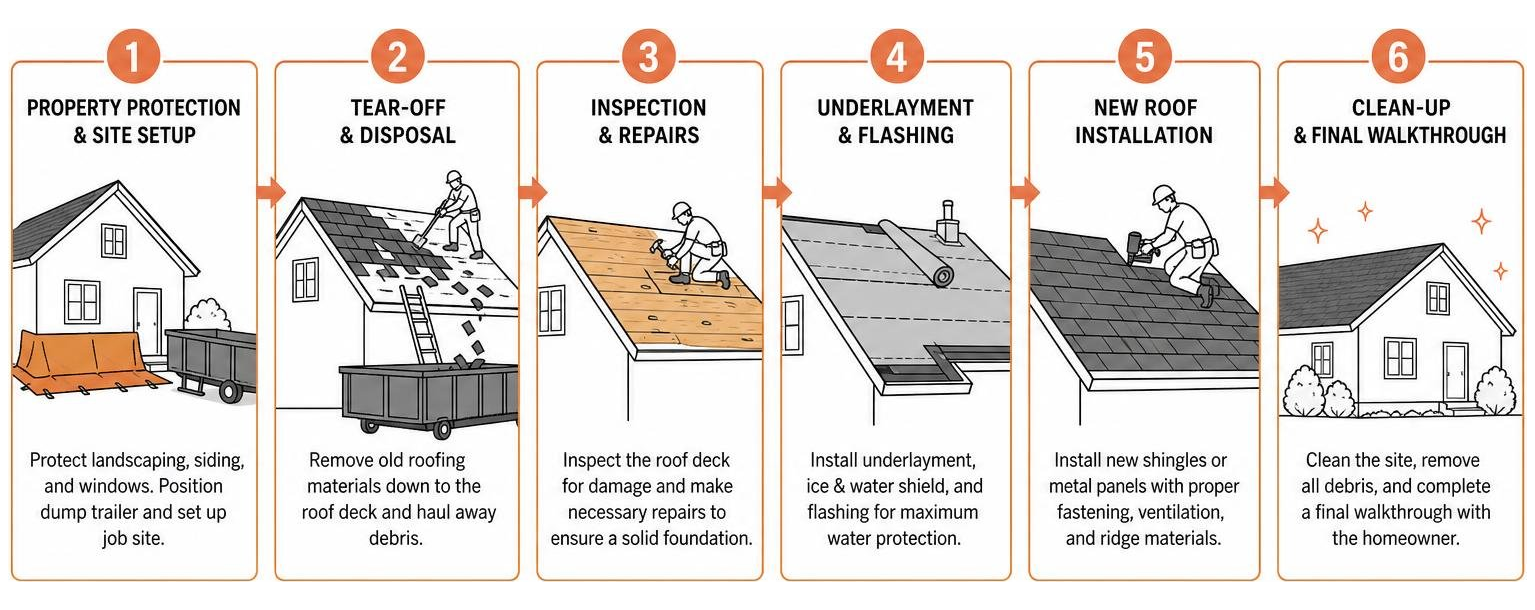 1

PROPERTY PROTECTION & SITE SETUP

Protect landscaping, siding, and windows. Position dump trailer and set up job site.

2

TEAR-OFF & DISPOSAL

Remove old roofing materials down to the roof deck and haul away debris.

3

INSPECTION & REPAIRS

Inspect the roof deck for damage and make necessary repairs to ensure a solid foundation.

4

UNDERLAYMENT & FLASHING

Install underlayment, ice & water shield, and flashing for maximum water protection.

5

NEW ROOF INSTALLATION

Install new shingles or metal panels with proper fastening, ventilation, and ridge materials.

6

CLEAN-UP & FINAL WALKTHROUGH

Clean the site, remove all debris, and complete a final walkthrough with the homeowner.