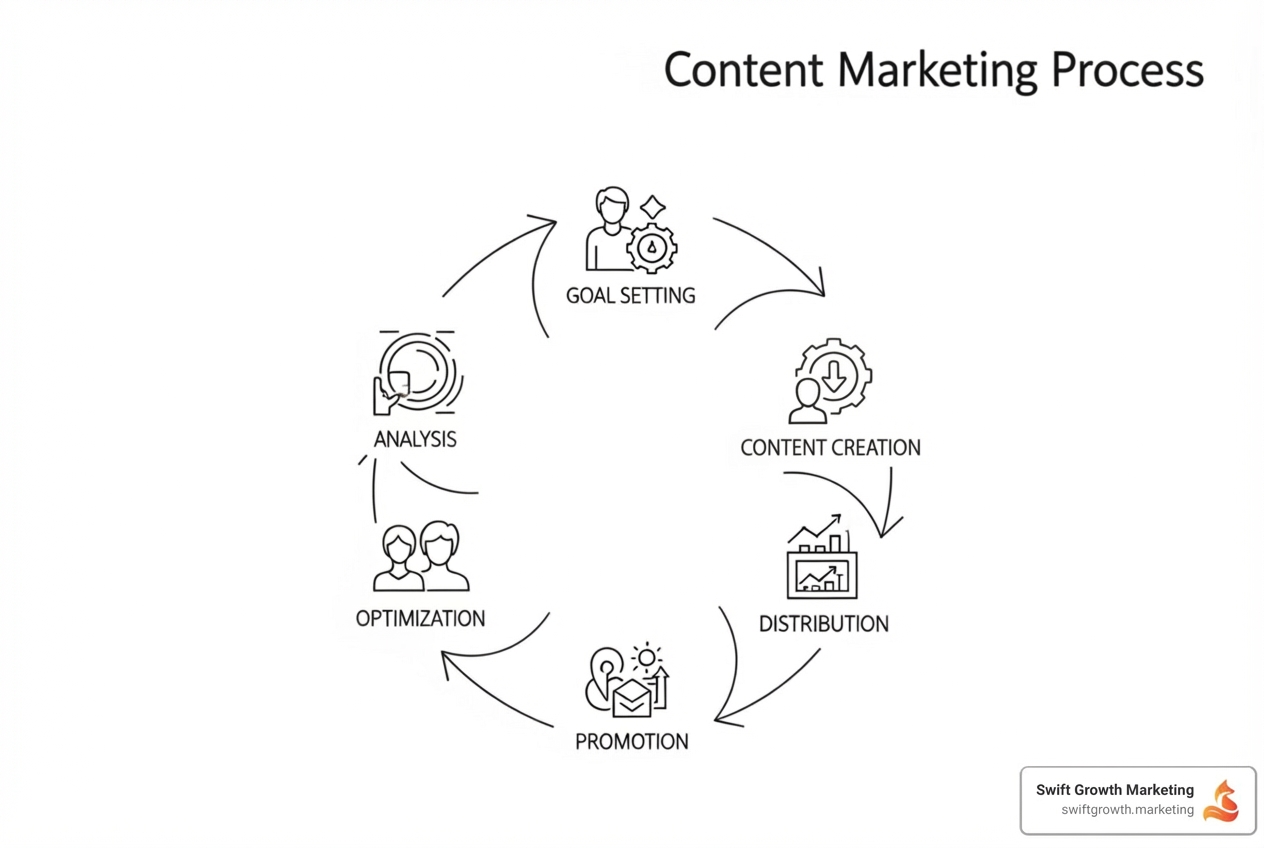 Content Marketing Process

GOAL SETTING

CONTENT CREATION

DISTRIBUTION

PROMOTION

OPTIMIZATION

ANALYSIS

Swift Growth Marketing
swiftgrowth.marketing