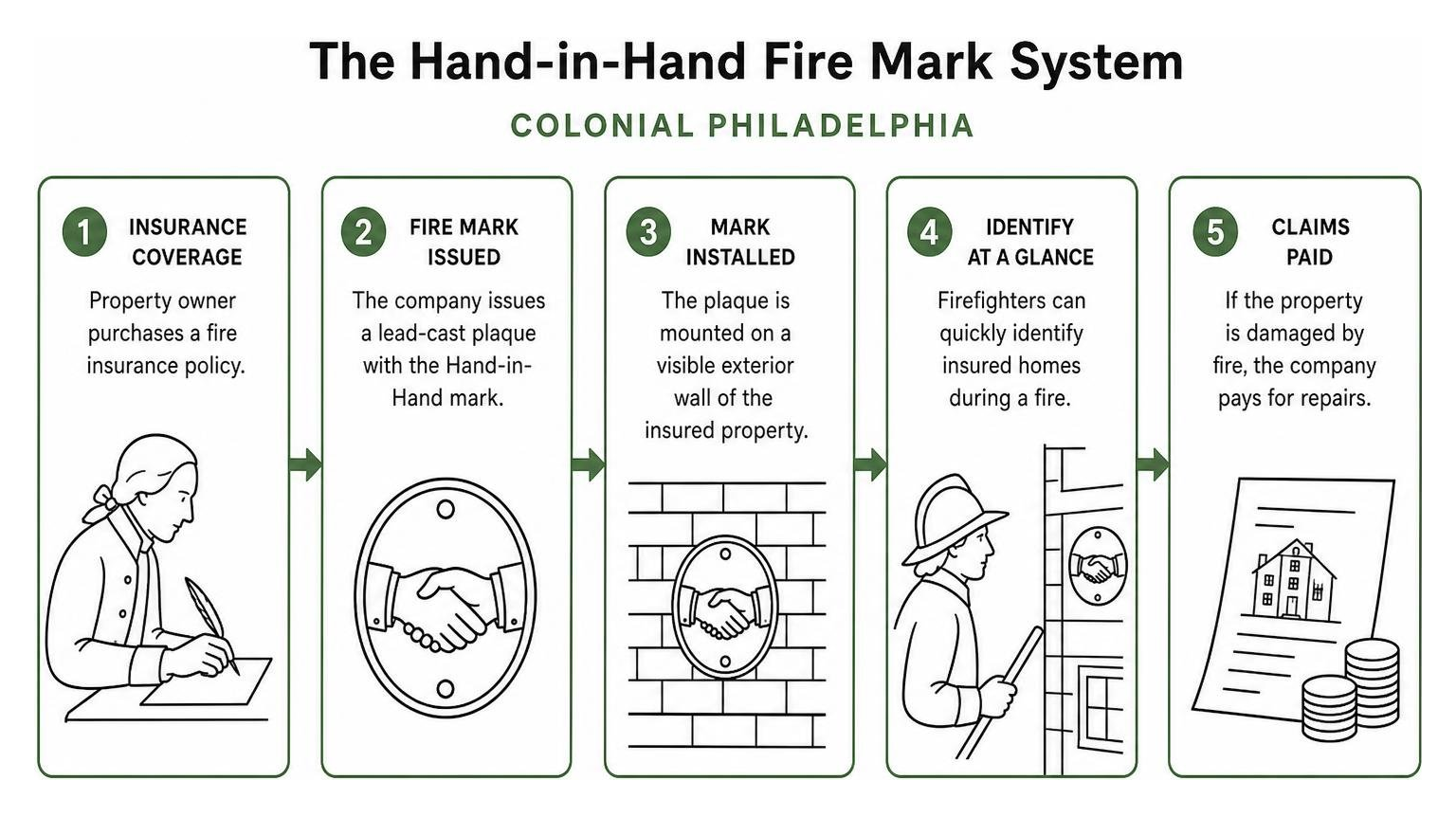 The Hand-in-Hand Fire Mark System

COLONIAL PHILADELPHIA

1 INSURANCE COVERAGE

Property owner purchases a fire insurance policy.

2 FIRE MARK ISSUED

The company issues a lead-cast plaque with the Hand-in-Hand mark.

3 MARK INSTALLED

The plaque is mounted on a visible exterior wall of the insured property.

4 IDENTIFY AT A GLANCE

Firefighters can quickly identify insured homes during a fire.

5 CLAIMS PAID

If the property is damaged by fire, the company pays for repairs.