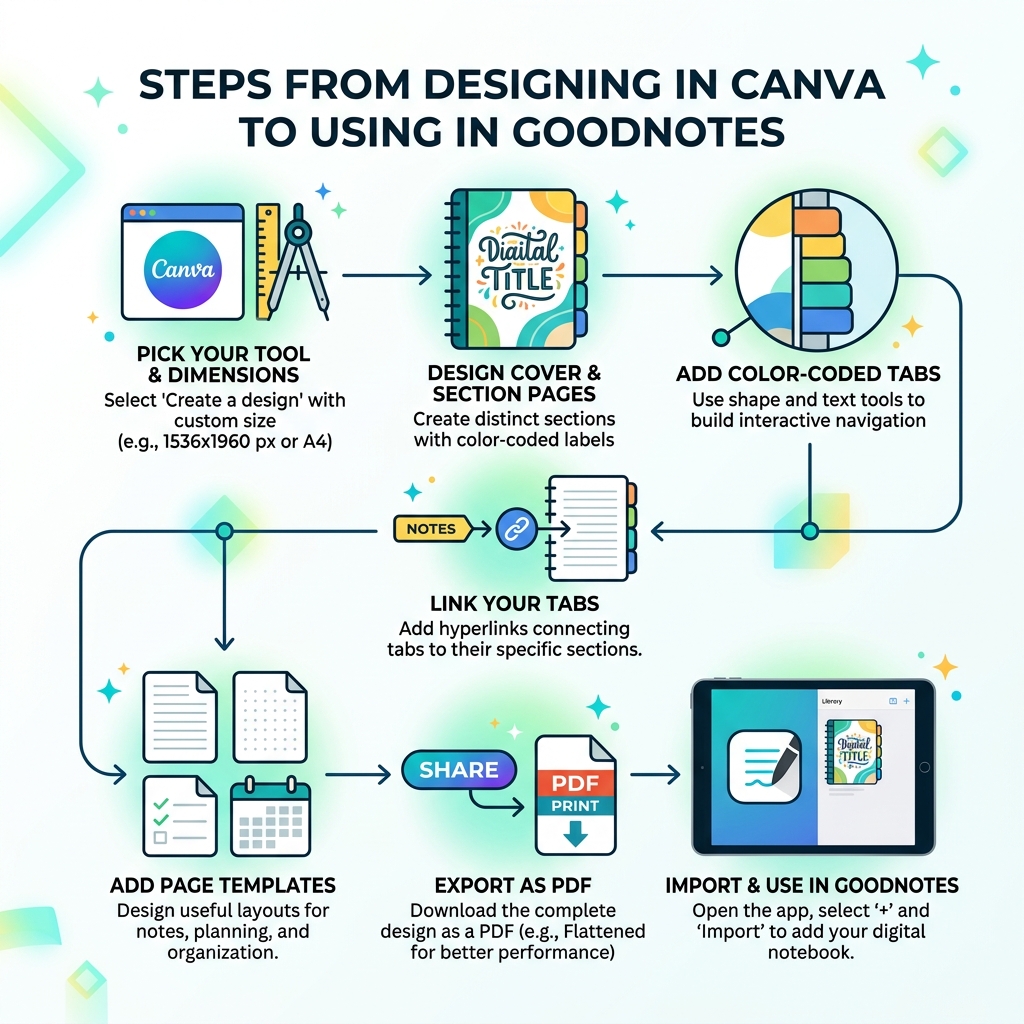 STEPS FROM DESIGNING IN CANVA TO USING IN GOODNOTES

Canva

PICK YOUR TOOL & DIMENSIONS
Select 'Create a design' with custom size (e.g., 1536x1960 px or A4)

Digital TITLE

DESIGN COVER & SECTION PAGES
Create distinct sections with color-coded labels

ADD COLOR-CODED TABS
Use shape and text tools to build interactive navigation

NOTES

LINK YOUR TABS
Add hyperlinks connecting tabs to their specific sections.

ADD PAGE TEMPLATES
Design useful layouts for notes, planning, and organization.

SHARE

PDF
PRINT

EXPORT AS PDF
Download the complete design as a PDF (e.g., Flattened for better performance)

Library

Digital TITLE

IMPORT & USE IN GOODNOTES
Open the app, select '+' and 'Import' to add your digital notebook.