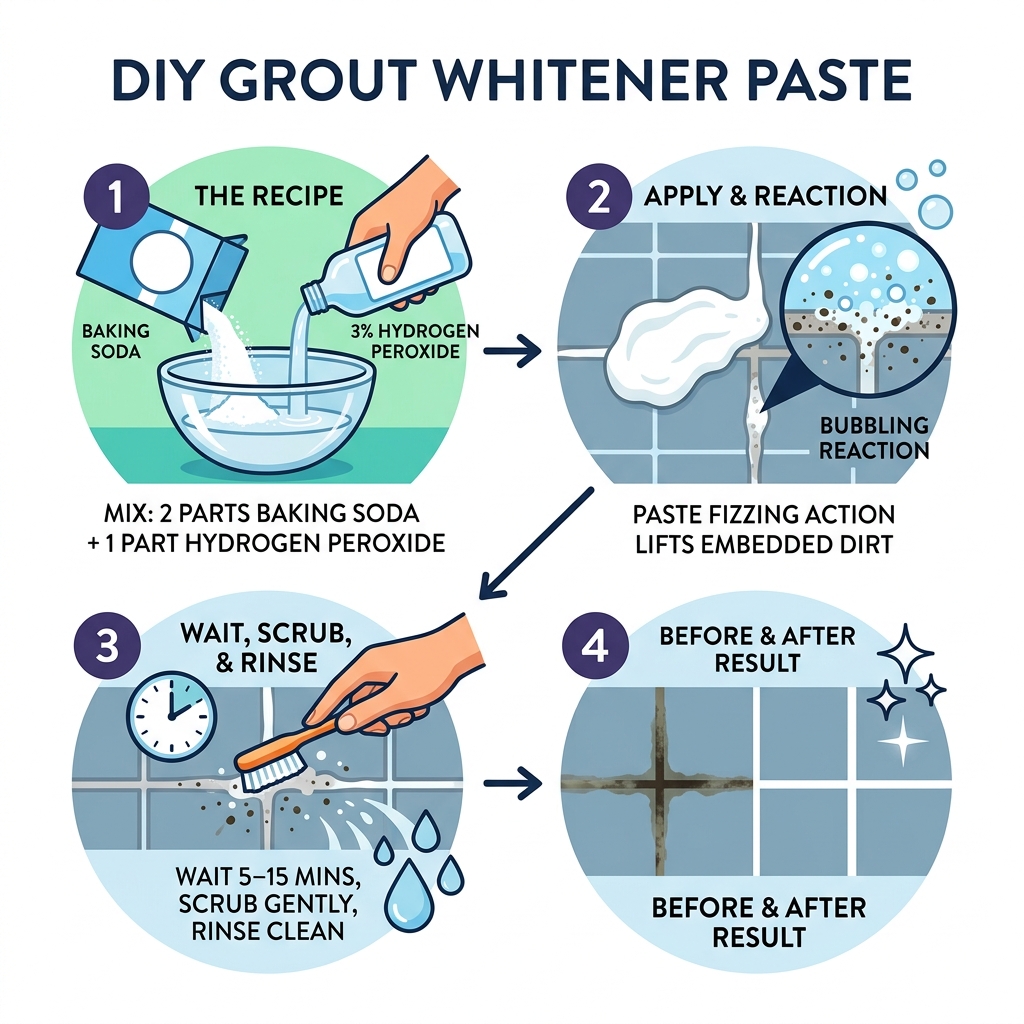 DIY GROUT WHITENER PASTE

1
THE RECIPE

BAKING SODA

3% HYDROGEN PEROXIDE

MIX: 2 PARTS BAKING SODA + 1 PART HYDROGEN PEROXIDE

2
APPLY & REACTION

BUBBLING REACTION

PASTE FIZZING ACTION LIFTS EMBEDDED DIRT

3
WAIT, SCRUB, & RINSE

WAIT 5–15 MINS, SCRUB GENTLY, RINSE CLEAN

4
BEFORE & AFTER RESULT

BEFORE & AFTER RESULT