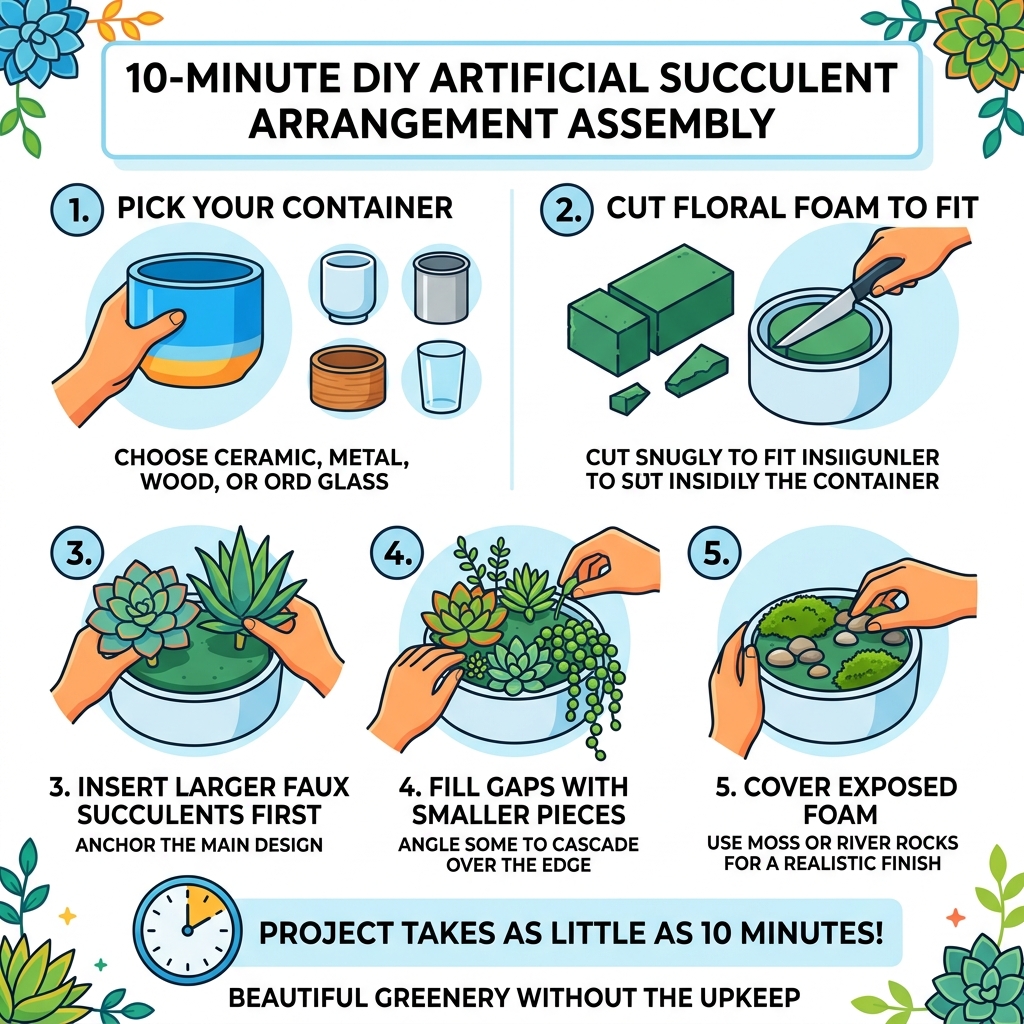 10-MINUTE DIY ARTIFICIAL SUCCULENT ARRANGEMENT ASSEMBLY

1. PICK YOUR CONTAINER

CHOOSE CERAMIC, METAL, WOOD, OR ORD GLASS

2. CUT FLORAL FOAM TO FIT

CUT SNUGLY TO FIT INSIIGUNLER TO SUT INSIDILY THE CONTAINER

3.

3. INSERT LARGER FAUX SUCCULENTS FIRST
ANCHOR THE MAIN DESIGN

4.

4. FILL GAPS WITH SMALLER PIECES
ANGLE SOME TO CASCADE OVER THE EDGE

5.

5. COVER EXPOSED FOAM
USE MOSS OR RIVER ROCKS FOR A REALISTIC FINISH

PROJECT TAKES AS LITTLE AS 10 MINUTES!

BEAUTIFUL GREENERY WITHOUT THE UPKEEP