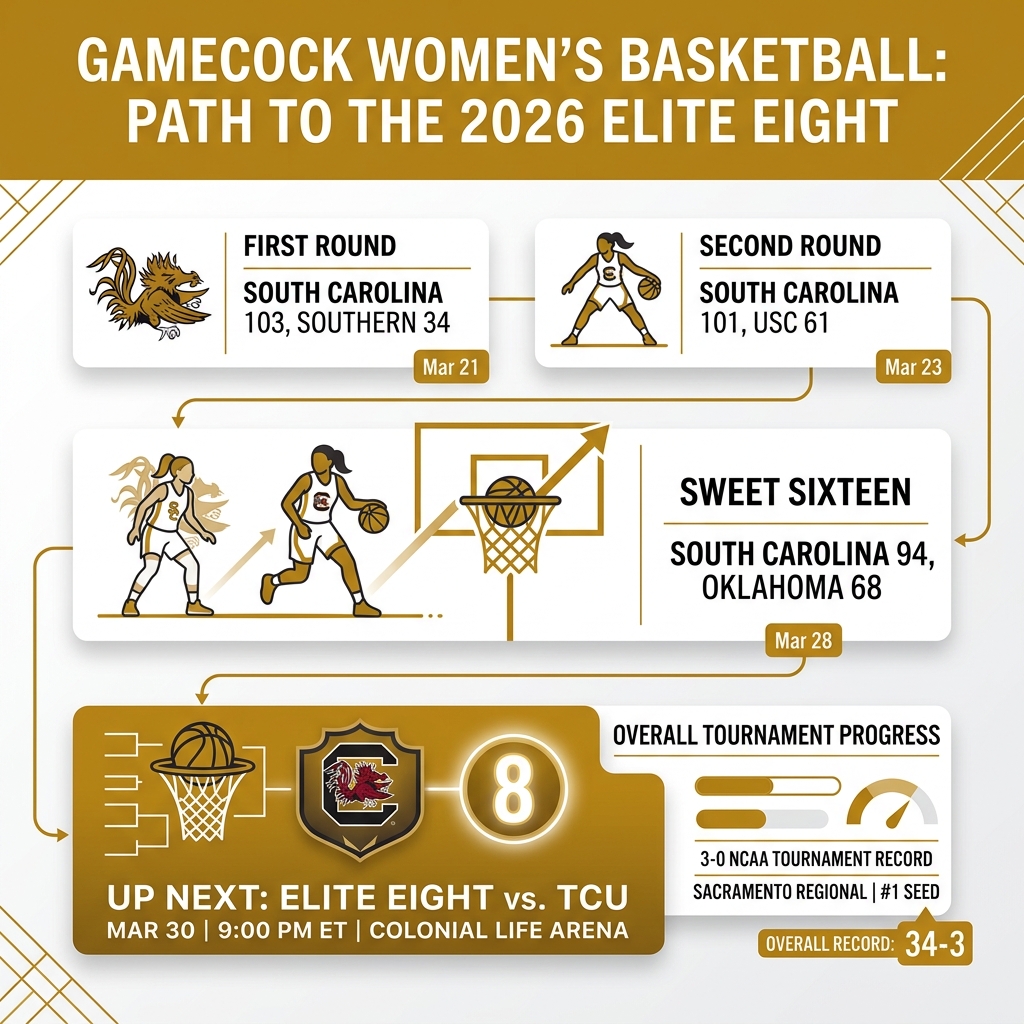 GAMECOCK WOMEN'S BASKETBALL: PATH TO THE 2026 ELITE EIGHT

FIRST ROUND
SOUTH CAROLINA 103, SOUTHERN 34
Mar 21

SECOND ROUND
SOUTH CAROLINA 101, USC 61
Mar 23

SWEET SIXTEEN
SOUTH CAROLINA 94, OKLAHOMA 68
Mar 28

8

UP NEXT: ELITE EIGHT vs. TCU
MAR 30 | 9:00 PM ET | COLONIAL LIFE ARENA

OVERALL TOURNAMENT PROGRESS
3-0 NCAA TOURNAMENT RECORD
SACRAMENTO REGIONAL | #1 SEED
OVERALL RECORD: 34-3