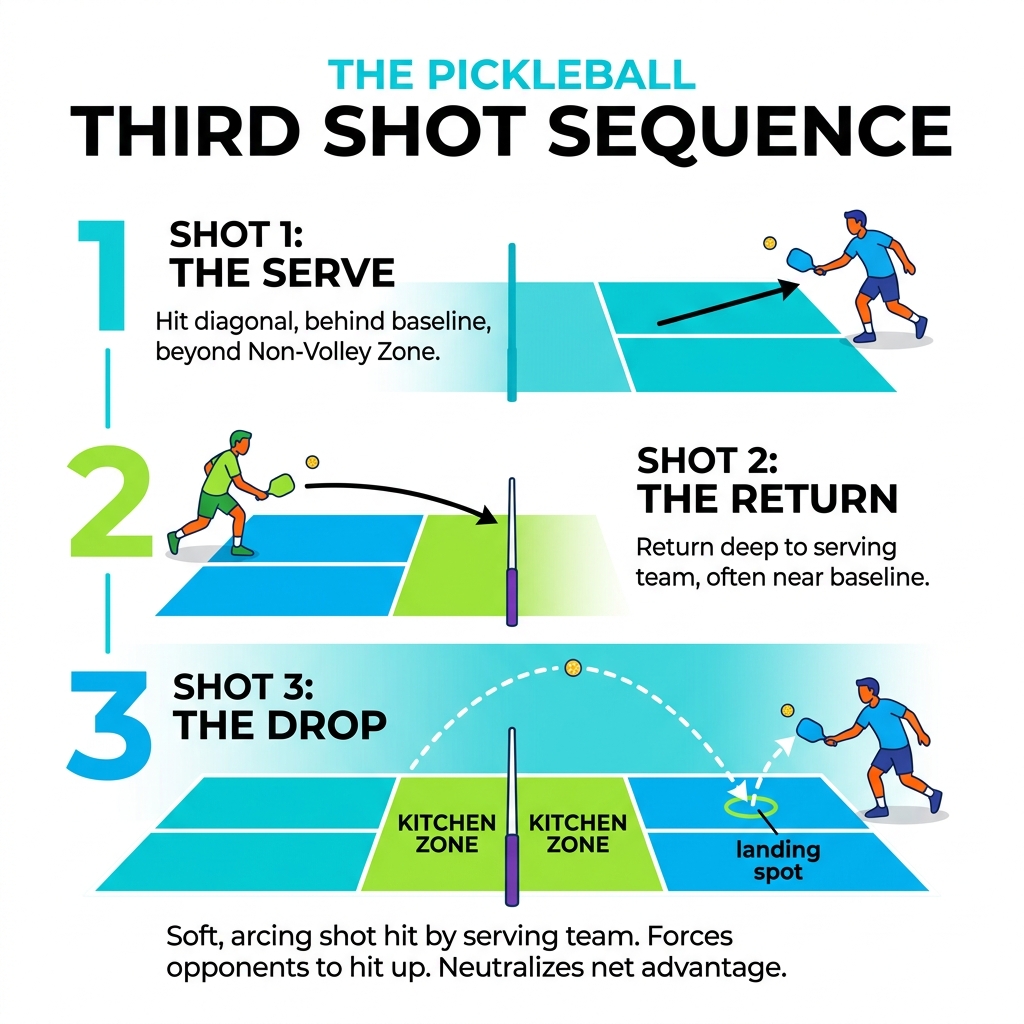 THE PICKLEBALL
THIRD SHOT SEQUENCE

1
SHOT 1:
THE SERVE
Hit diagonal, behind baseline, beyond Non-Volley Zone.

2
SHOT 2:
THE RETURN
Return deep to serving team, often near baseline.

3
SHOT 3:
THE DROP

KITCHEN ZONE
KITCHEN ZONE
landing spot

Soft, arcing shot hit by serving team. Forces opponents to hit up. Neutralizes net advantage.