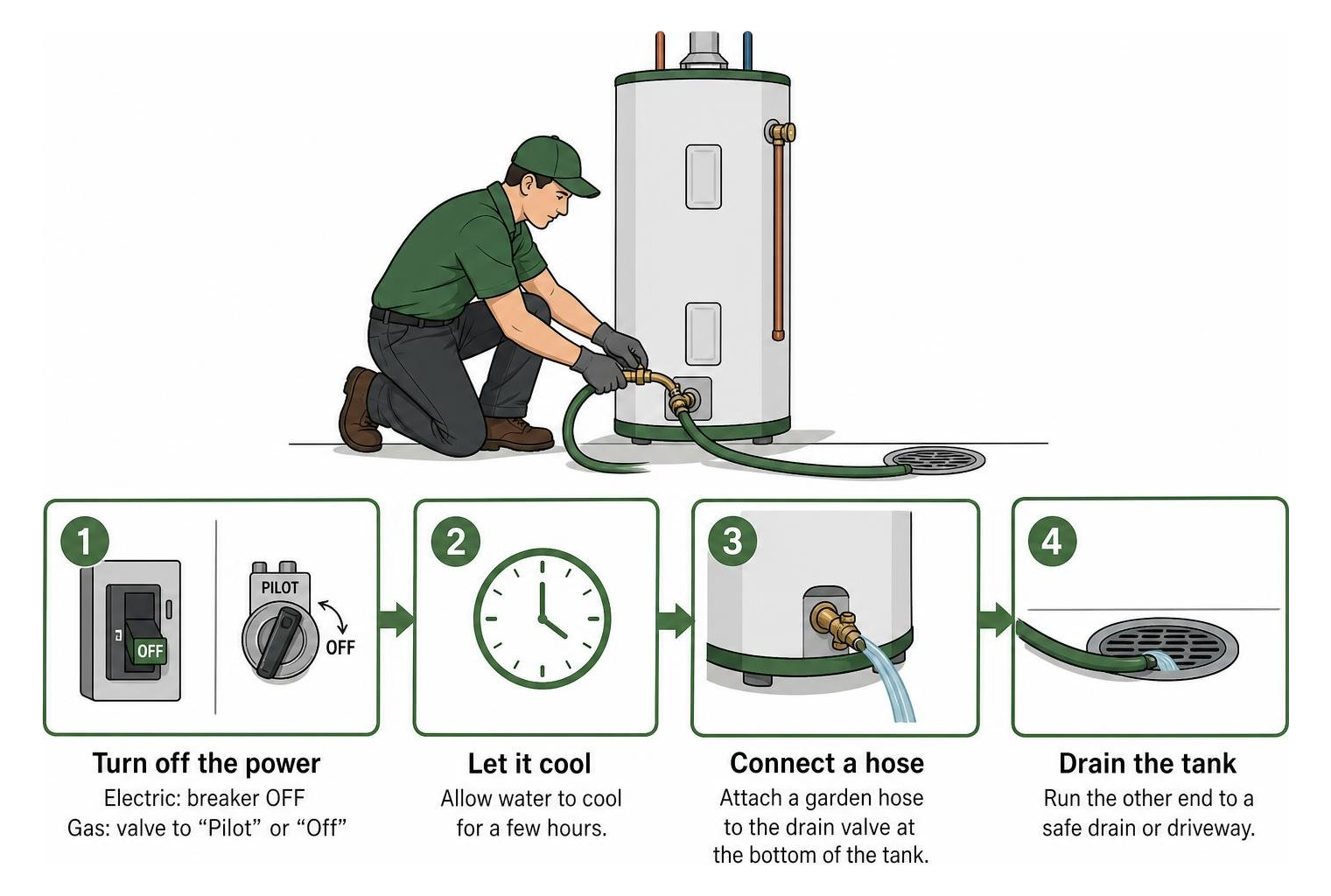 1

OFF

PILOT

OFF

Turn off the power

Electric: breaker OFF
Gas: valve to “Pilot” or “Off”

2

Let it cool

Allow water to cool for a few hours.

3

Connect a hose

Attach a garden hose to the drain valve at the bottom of the tank.

4

Drain the tank

Run the other end to a safe drain or driveway.