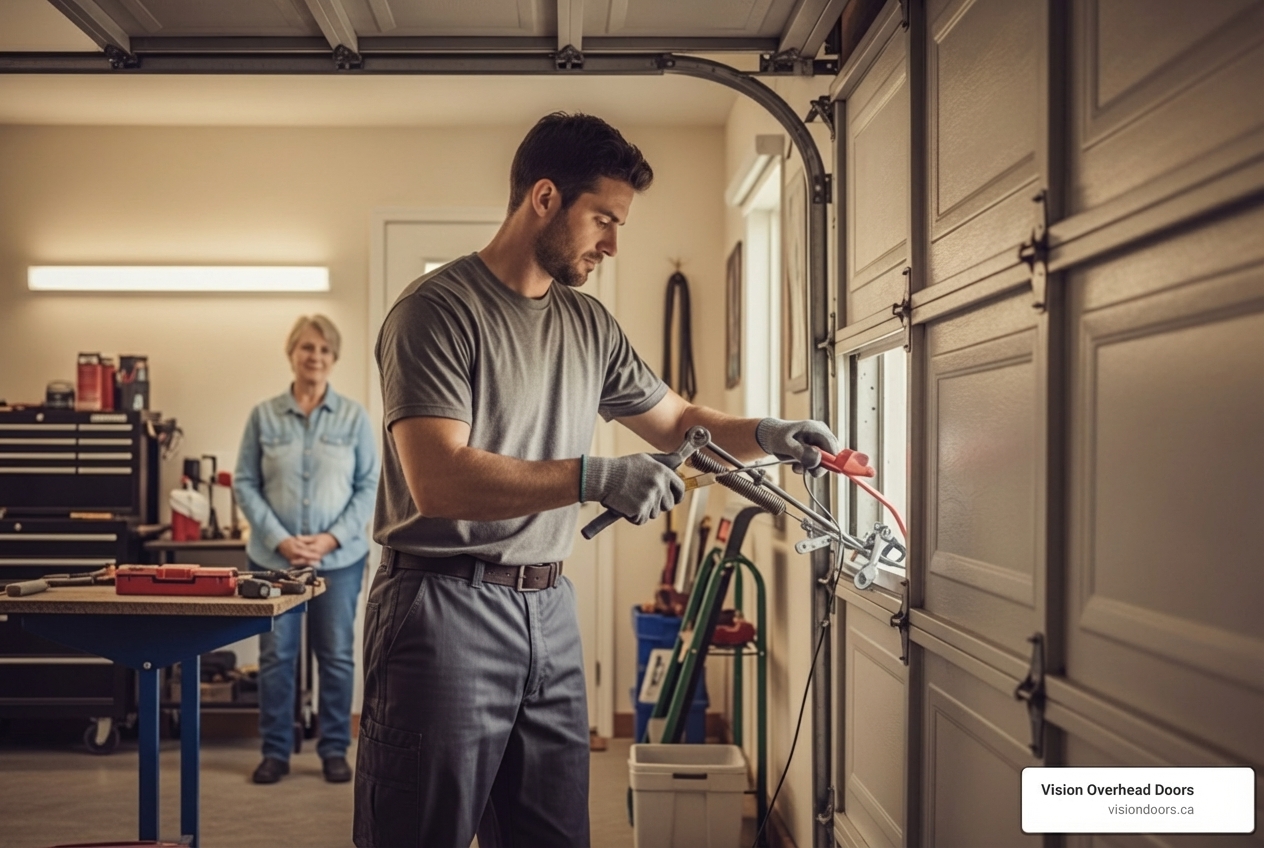 Vision Overhead Doors
visiondoors.ca