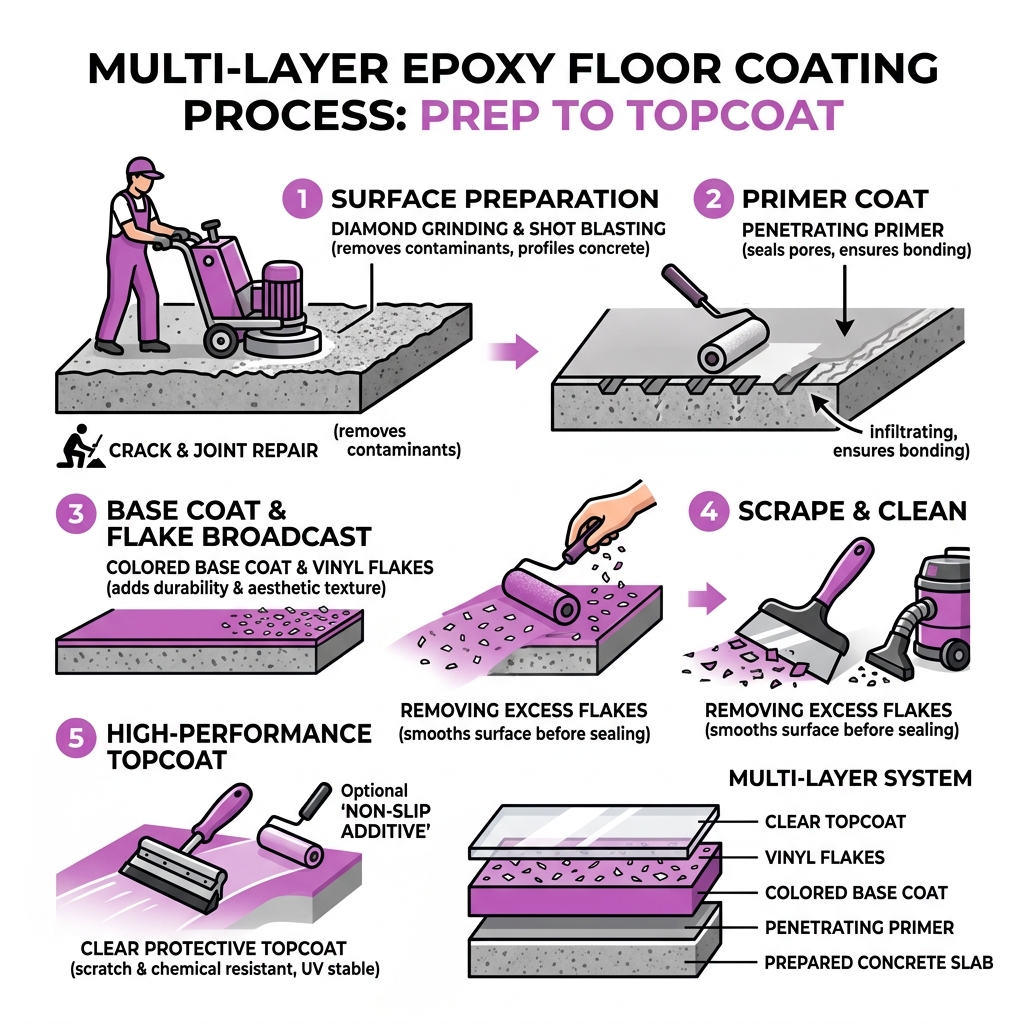 MULTI-LAYER EPOXY FLOOR COATING PROCESS: PREP TO TOPCOAT

1 SURFACE PREPARATION
DIAMOND GRINDING & SHOT BLASTING
(removes contaminants, profiles concrete)

CRACK & JOINT REPAIR
(removes contaminants)

2 PRIMER COAT
PENETRATING PRIMER
(seals pores, ensures bonding)

infiltrating, ensures bonding)

3 BASE COAT & FLAKE BROADCAST
COLORED BASE COAT & VINYL FLAKES
(adds durability & aesthetic texture)

REMOVING EXCESS FLAKES
(smooths surface before sealing)

4 SCRAPE & CLEAN

REMOVING EXCESS FLAKES
(smooths surface before sealing)

5 HIGH-PERFORMANCE TOPCOAT

Optional 'NON-SLIP ADDITIVE'

CLEAR PROTECTIVE TOPCOAT
(scratch & chemical resistant, UV stable)

MULTI-LAYER SYSTEM
CLEAR TOPCOAT
VINYL FLAKES
COLORED BASE COAT
PENETRATING PRIMER
PREPARED CONCRETE SLAB