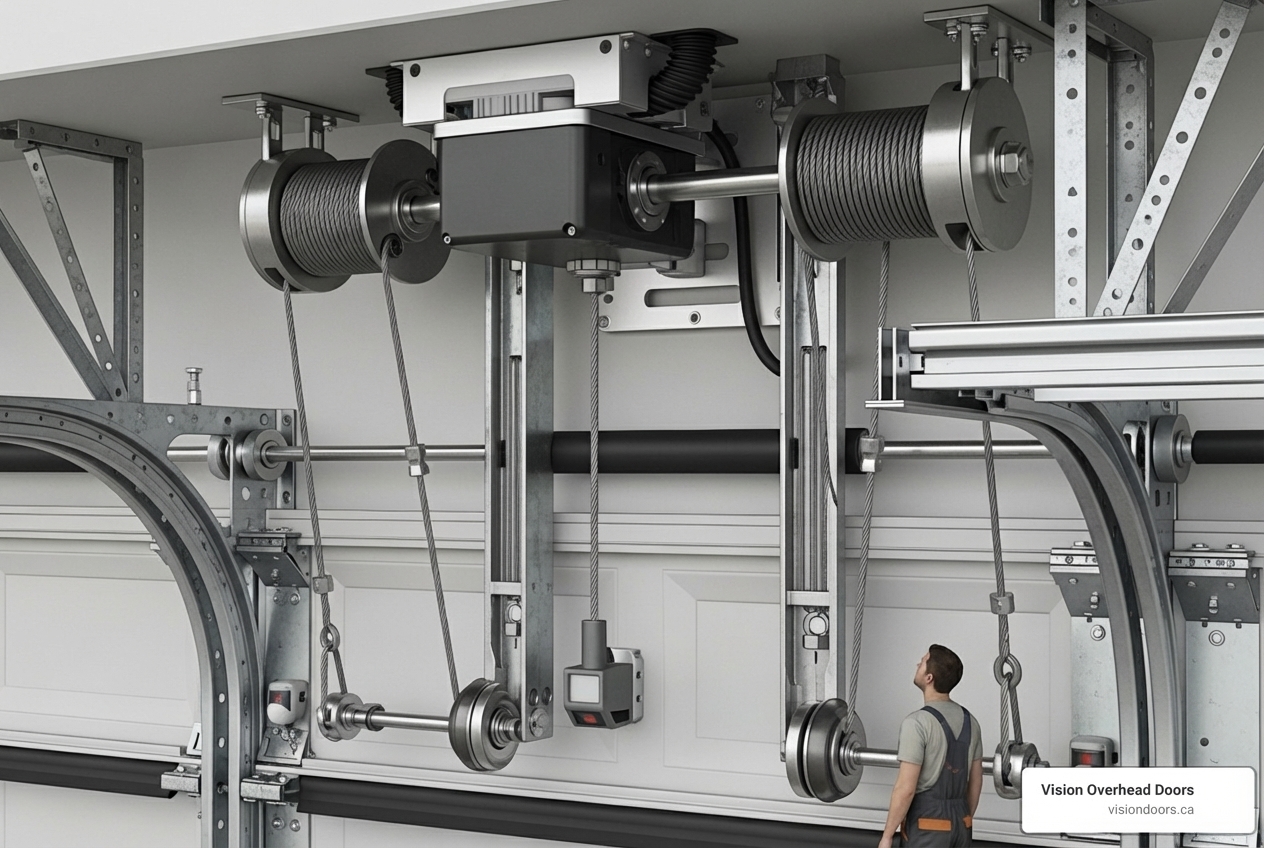 Vision Overhead Doors
visiondoors.ca