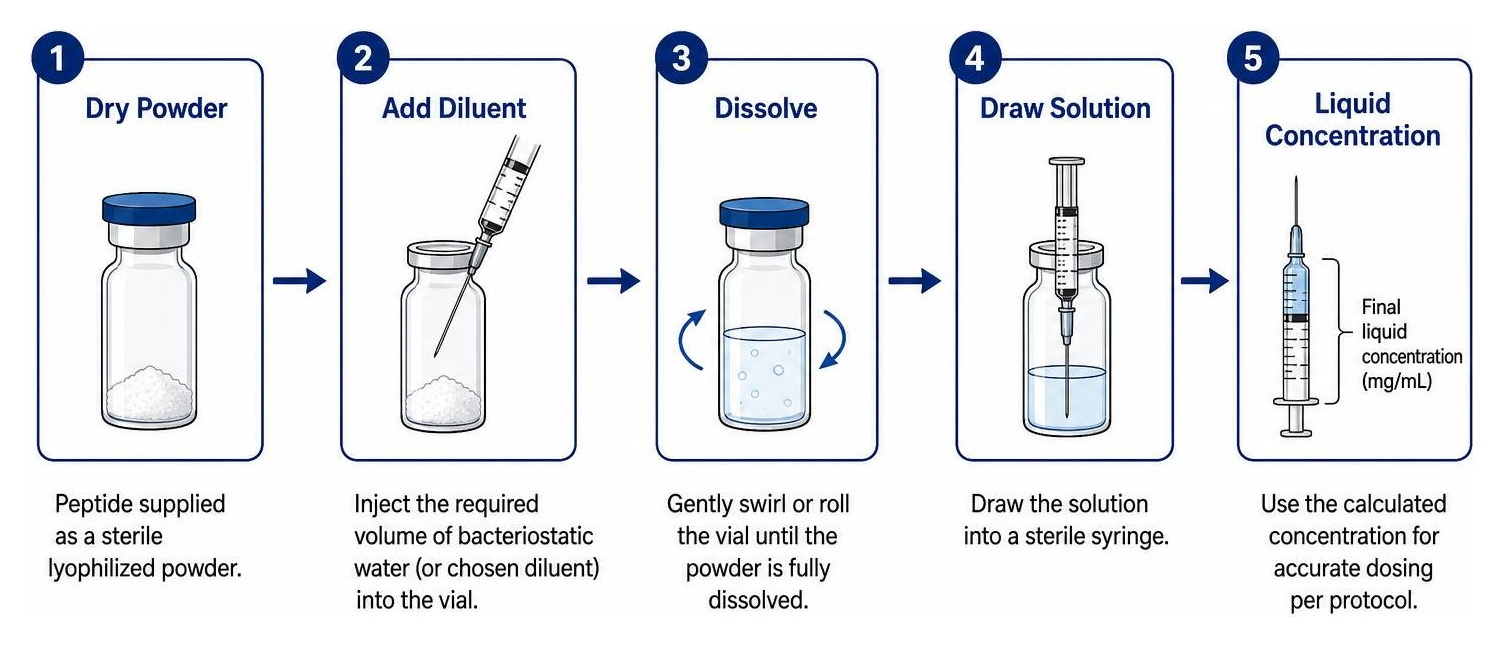 1
Dry Powder

Peptide supplied as a sterile lyophilized powder.

2
Add Diluent

Inject the required volume of bacteriostatic water (or chosen diluent) into the vial.

3
Dissolve

Gently swirl or roll the vial until the powder is fully dissolved.

4
Draw Solution

Draw the solution into a sterile syringe.

5
Liquid Concentration

Final liquid concentration (mg/mL)

Use the calculated concentration for accurate dosing per protocol.