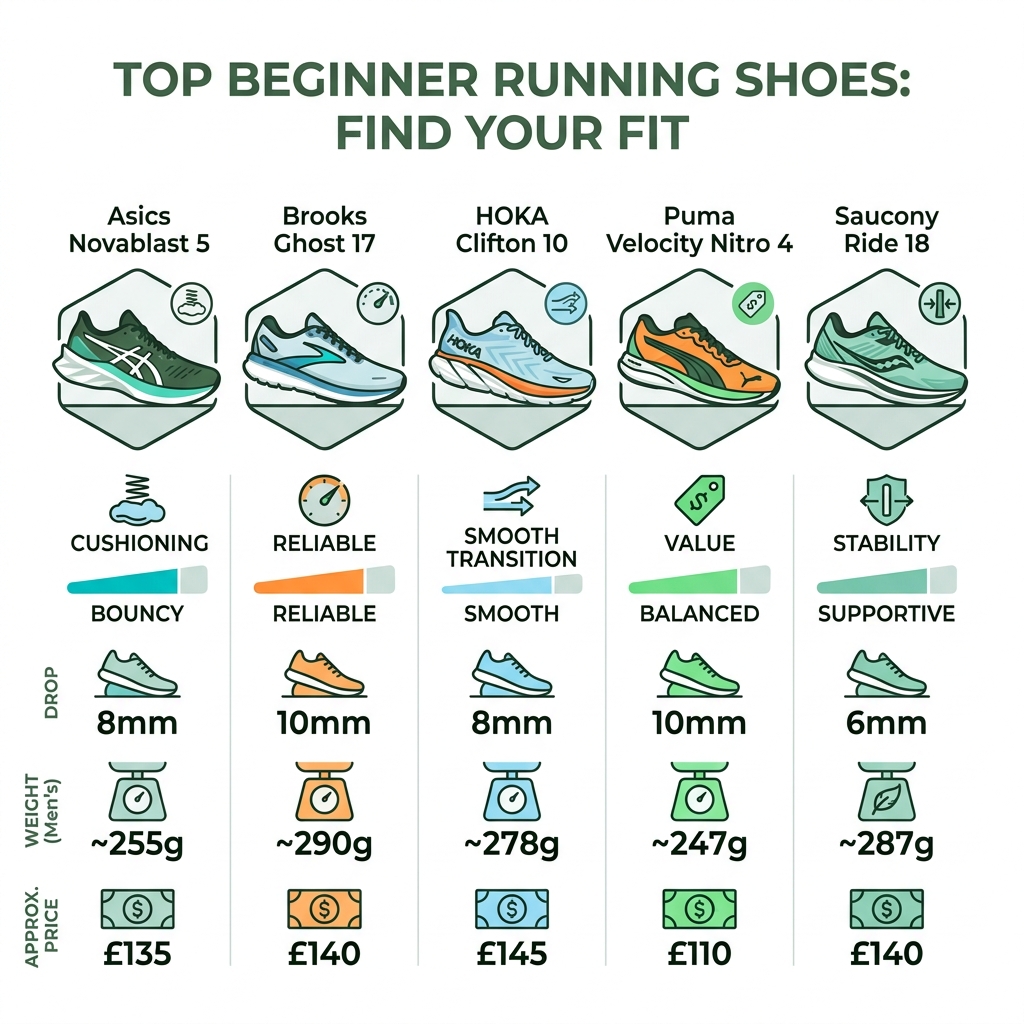 TOP BEGINNER RUNNING SHOES: FIND YOUR FIT

| | Asics Novablast 5 | Brooks Ghost 17 | HOKA Clifton 10 | Puma Velocity Nitro 4 | Saucony Ride 18 |
|---|---|---|---|---|---|
| | CUSHIONING | RELIABLE | SMOOTH TRANSITION | VALUE | STABILITY |
| | BOUNCY | RELIABLE | SMOOTH | BALANCED | SUPPORTIVE |
| DROP | 8mm | 10mm | 8mm | 10mm | 6mm |
| WEIGHT (Men's) | ~255g | ~290g | ~278g | ~247g | ~287g |
| APPROX. PRICE | £135 | £140 | £145 | £110 | £140 |

HOKA