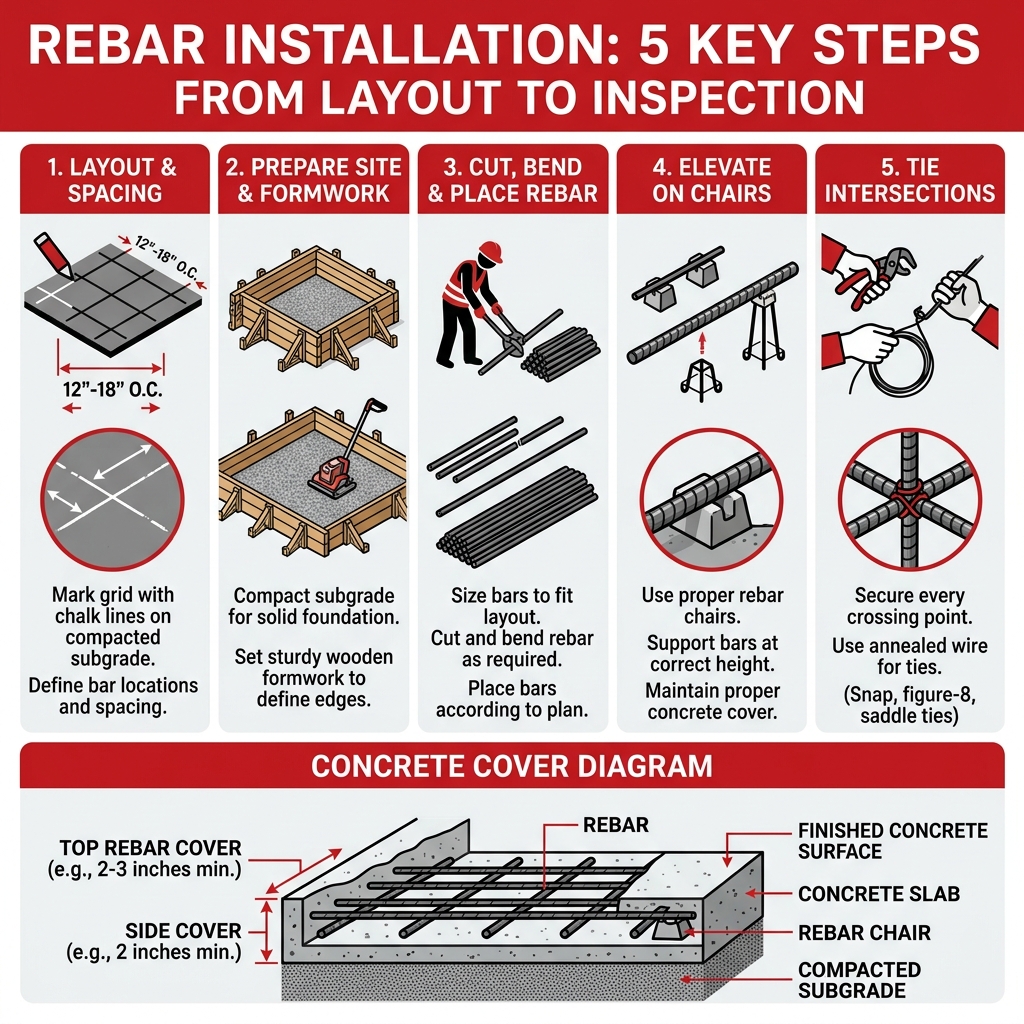 REBAR INSTALLATION: 5 KEY STEPS FROM LAYOUT TO INSPECTION

1. LAYOUT & SPACING

12"-18" O.C.

12"-18" O.C.

Mark grid with chalk lines on compacted subgrade.

Define bar locations and spacing.

2. PREPARE SITE & FORMWORK

Compact subgrade for solid foundation.

Set sturdy wooden formwork to define edges.

3. CUT, BEND & PLACE REBAR

Size bars to fit layout.

Cut and bend rebar as required.

Place bars according to plan.

4. ELEVATE ON CHAIRS

Use proper rebar chairs.

Support bars at correct height.

Maintain proper concrete cover.

5. TIE INTERSECTIONS

Secure every crossing point.

Use annealed wire for ties.

(Snap, figure-8, saddle ties)

CONCRETE COVER DIAGRAM

TOP REBAR COVER (e.g., 2-3 inches min.)

SIDE COVER (e.g., 2 inches min.)

REBAR

FINISHED CONCRETE SURFACE

CONCRETE SLAB

REBAR CHAIR

COMPACTED SUBGRADE