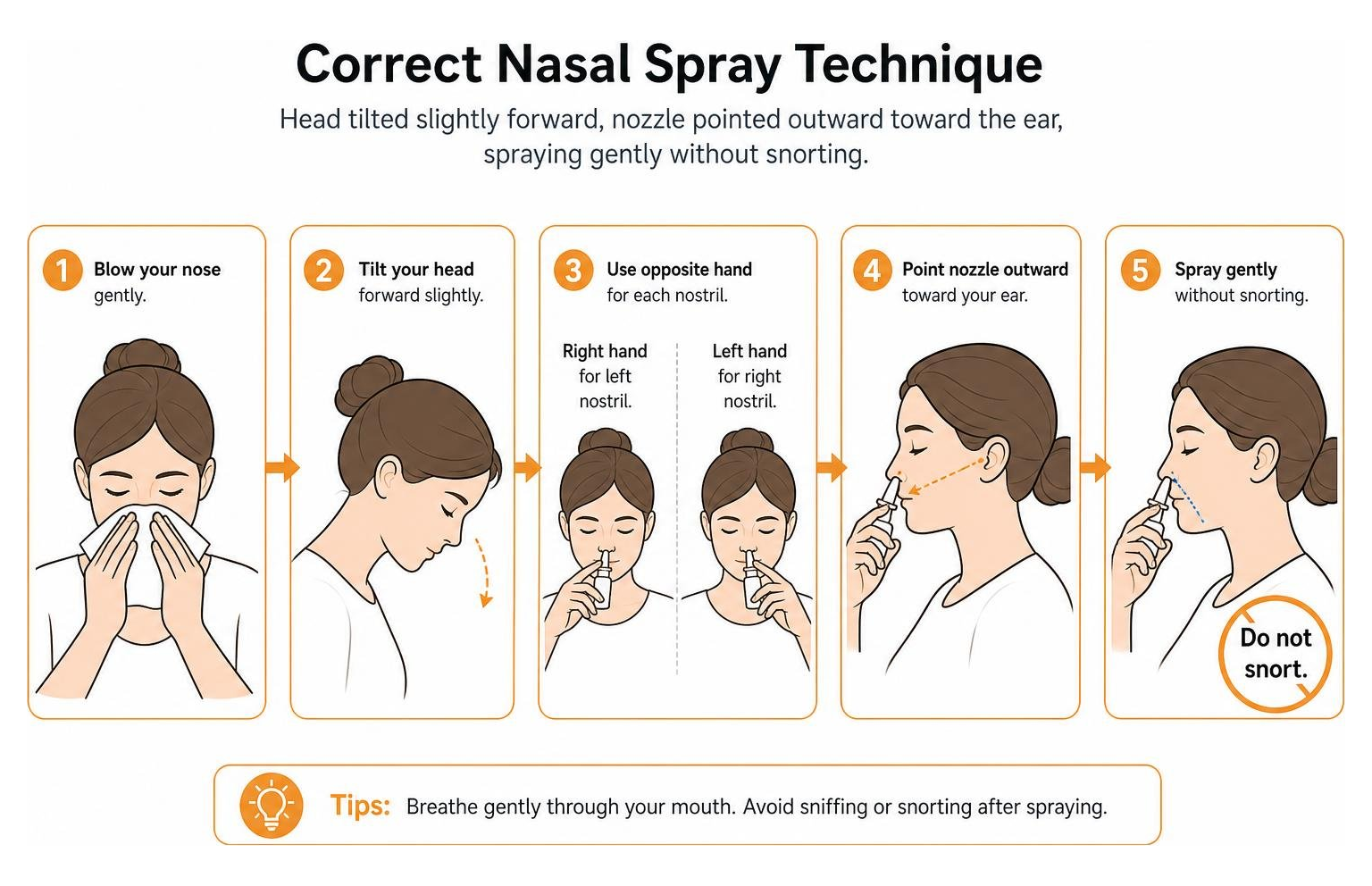 Correct Nasal Spray Technique

Head tilted slightly forward, nozzle pointed outward toward the ear, spraying gently without snorting.

1 Blow your nose gently.

2 Tilt your head forward slightly.

3 Use opposite hand for each nostril.

Right hand for left nostril.

Left hand for right nostril.

4 Point nozzle outward toward your ear.

5 Spray gently without snorting.

Do not snort.

Tips: Breathe gently through your mouth. Avoid sniffing or snorting after spraying.