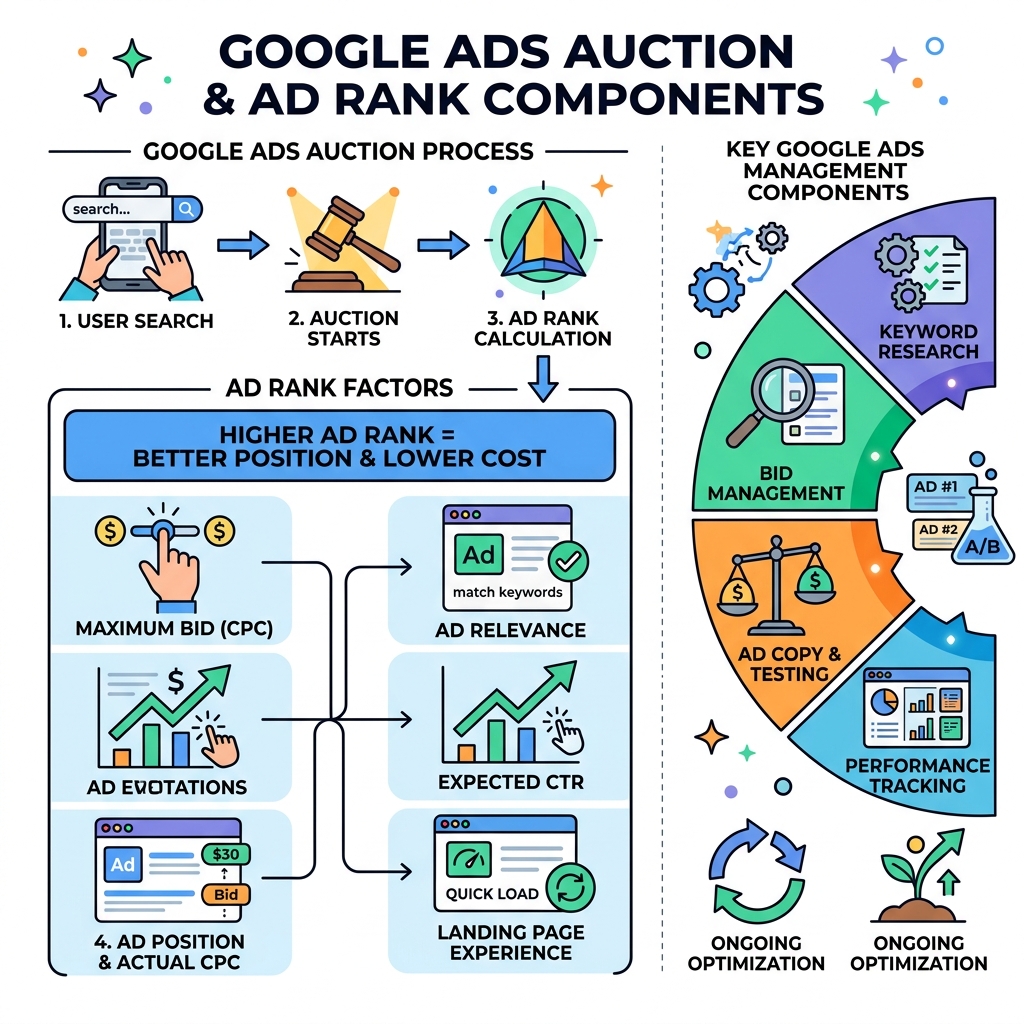 GOOGLE ADS AUCTION & AD RANK COMPONENTS

GOOGLE ADS AUCTION PROCESS

search...

1. USER SEARCH

2. AUCTION STARTS

3. AD RANK CALCULATION

AD RANK FACTORS

HIGHER AD RANK = BETTER POSITION & LOWER COST

$ $

MAXIMUM BID (CPC)

$

AD EVOTATIONS

Ad

$30

Bid

4. AD POSITION & ACTUAL CPC

Ad

match keywords

AD RELEVANCE

EXPECTED CTR

QUICK LOAD

LANDING PAGE EXPERIENCE

KEY GOOGLE ADS MANAGEMENT COMPONENTS

KEYWORD RESEARCH

BID MANAGEMENT

AD #1

AD #2

A/B

$ $

AD COPY & TESTING

PERFORMANCE TRACKING

ONGOING OPTIMIZATION

ONGOING OPTIMIZATION