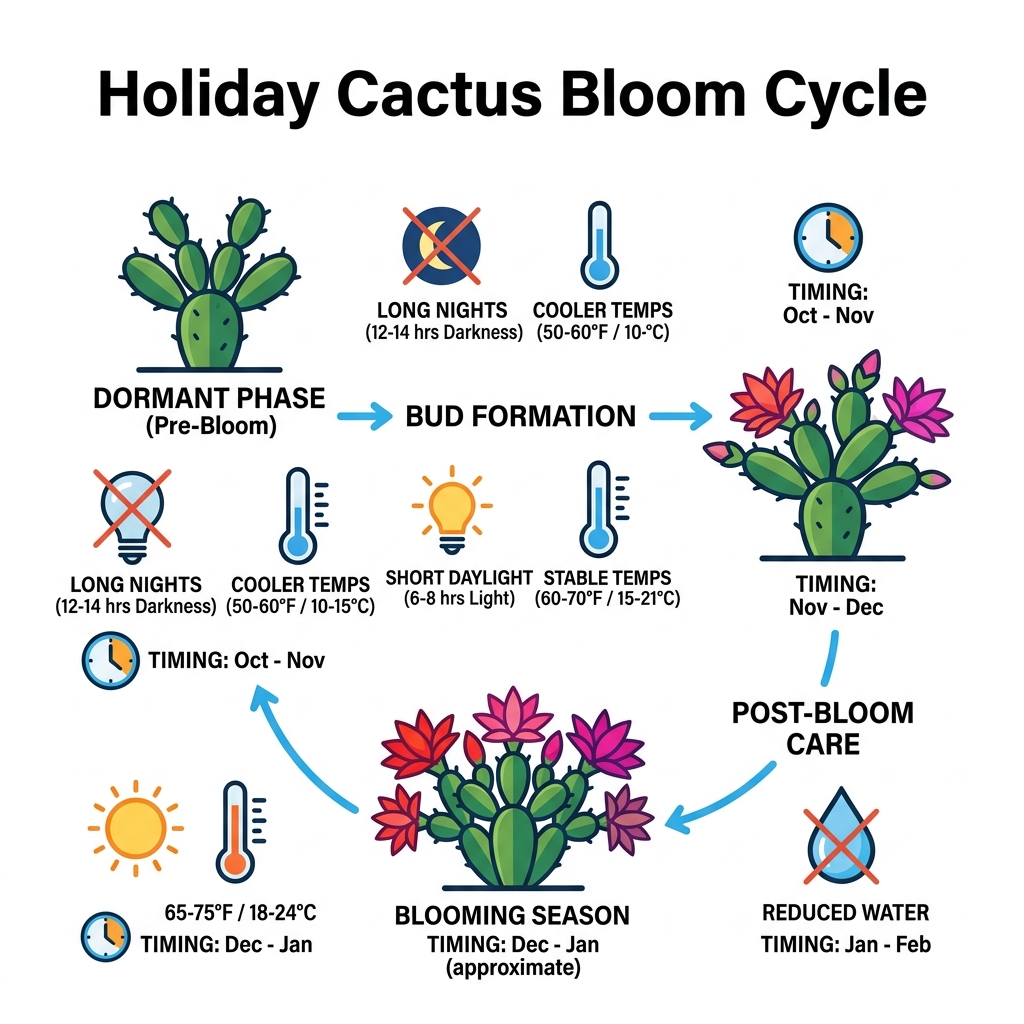 Holiday Cactus Bloom Cycle

LONG NIGHTS
(12-14 hrs Darkness)

COOLER TEMPS
(50-60°F / 10-°C)

TIMING:
Oct - Nov

DORMANT PHASE
(Pre-Bloom)

BUD FORMATION

LONG NIGHTS
(12-14 hrs Darkness)

COOLER TEMPS
(50-60°F / 10-15°C)

SHORT DAYLIGHT
(6-8 hrs Light)

STABLE TEMPS
(60-70°F / 15-21°C)

TIMING:
Nov - Dec

TIMING: Oct - Nov

POST-BLOOM
CARE

65-75°F / 18-24°C

TIMING: Dec - Jan

BLOOMING SEASON
TIMING: Dec - Jan
(approximate)

REDUCED WATER
TIMING: Jan - Feb