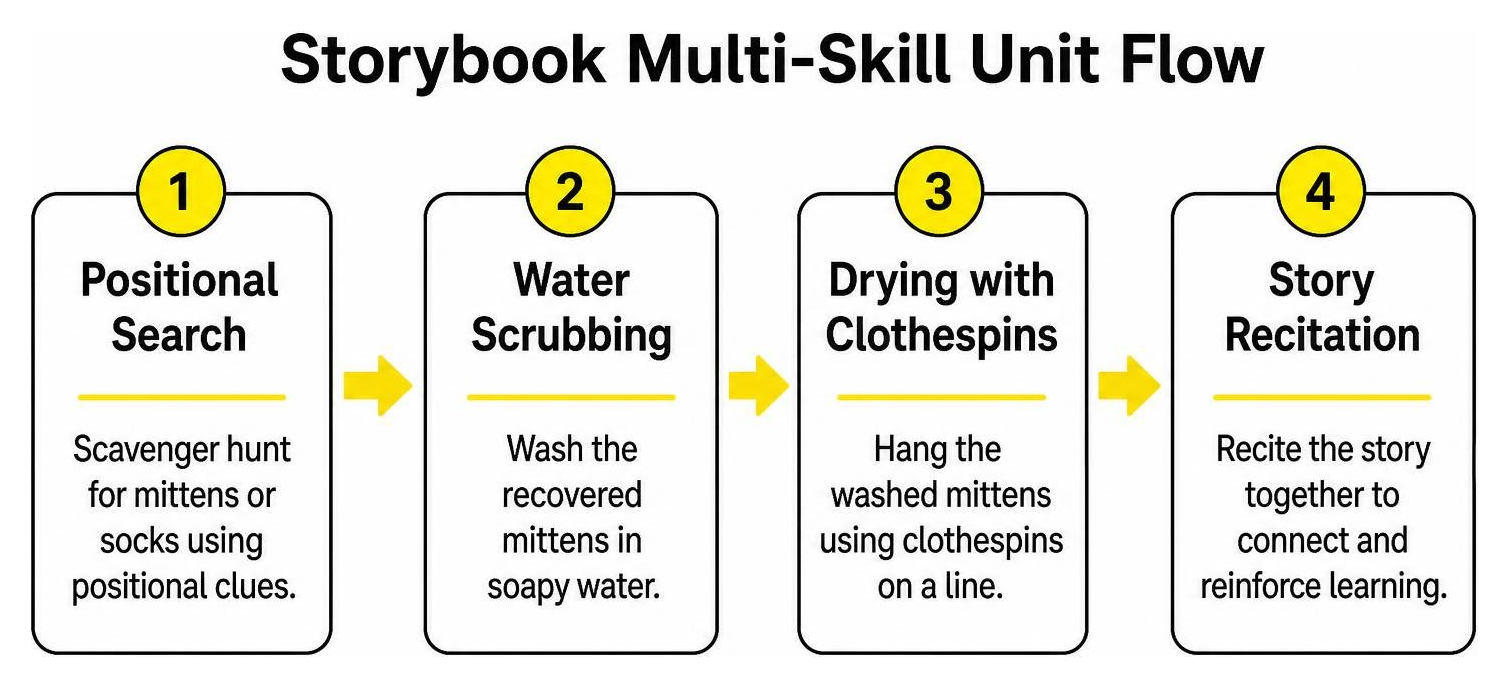 Storybook Multi-Skill Unit Flow

1
Positional Search
Scavenger hunt for mittens or socks using positional clues.

2
Water Scrubbing
Wash the recovered mittens in soapy water.

3
Drying with Clothespins
Hang the washed mittens using clothespins on a line.

4
Story Recitation
Recite the story together to connect and reinforce learning.