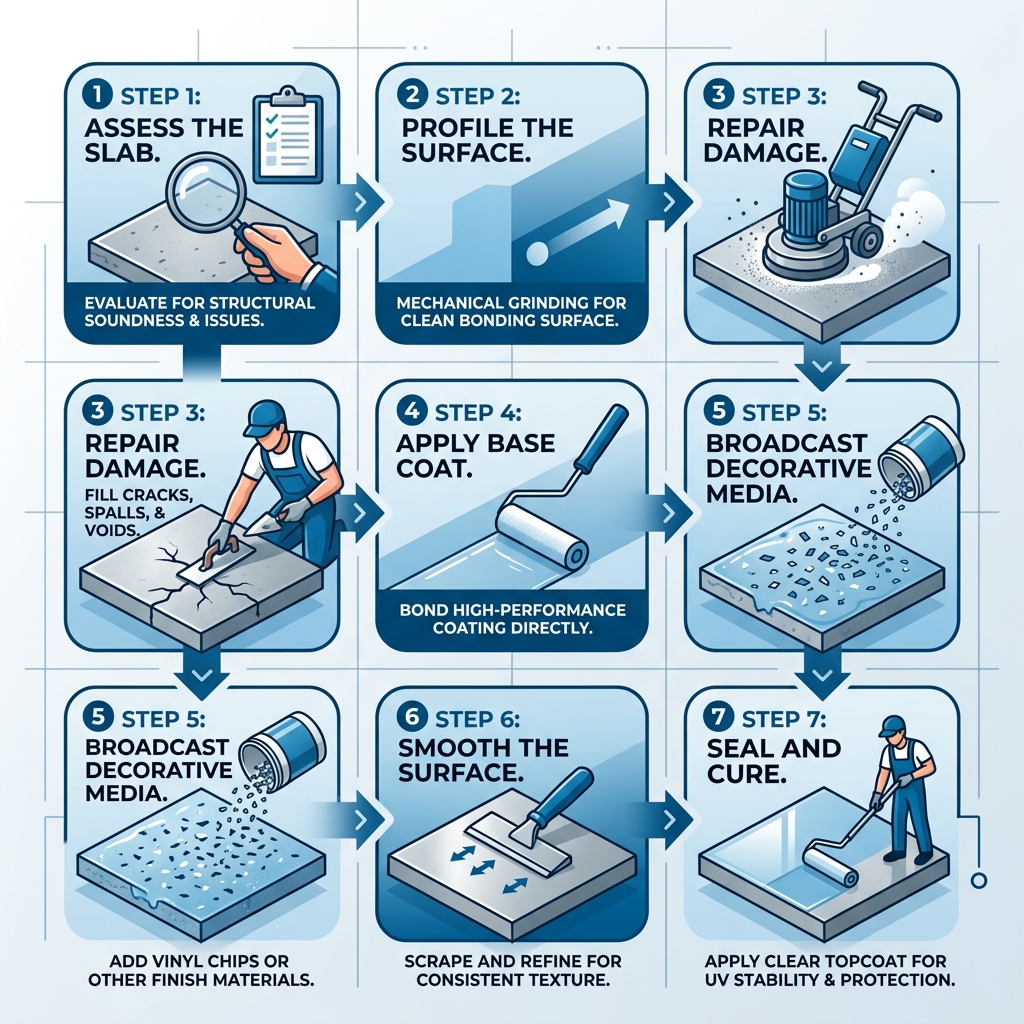 1 STEP 1:
ASSESS THE SLAB.

EVALUATE FOR STRUCTURAL SOUNDNESS & ISSUES.

2 STEP 2:
PROFILE THE SURFACE.

MECHANICAL GRINDING FOR CLEAN BONDING SURFACE.

3 STEP 3:
REPAIR DAMAGE.

3 STEP 3:
REPAIR DAMAGE.
FILL CRACKS, SPALLS, & VOIDS.

4 STEP 4:
APPLY BASE COAT.

BOND HIGH-PERFORMANCE COATING DIRECTLY.

5 STEP 5:
BROADCAST DECORATIVE MEDIA.

5 STEP 5:
BROADCAST DECORATIVE MEDIA.

ADD VINYL CHIPS OR OTHER FINISH MATERIALS.

6 STEP 6:
SMOOTH THE SURFACE.

SCRAPE AND REFINE FOR CONSISTENT TEXTURE.

7 STEP 7:
SEAL AND CURE.

APPLY CLEAR TOPCOAT FOR UV STABILITY & PROTECTION.