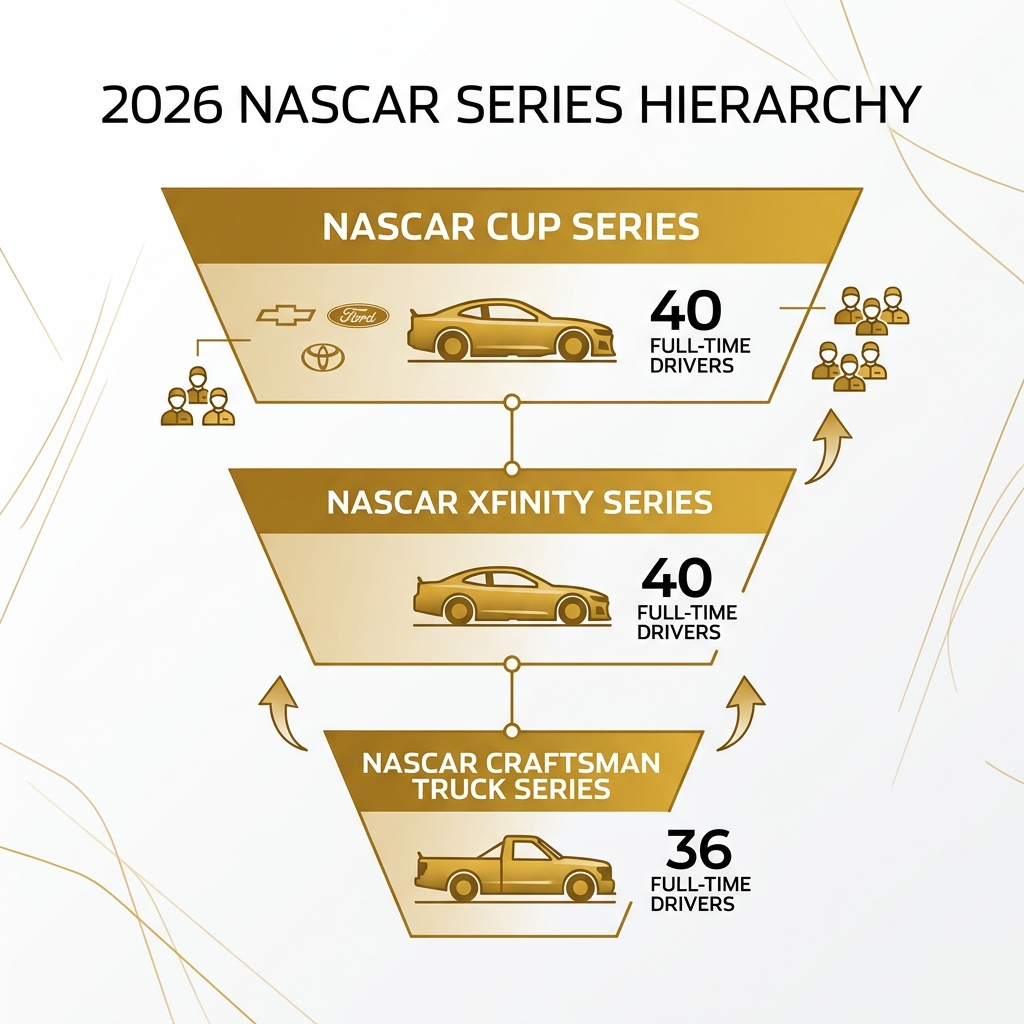 2026 NASCAR SERIES HIERARCHY

NASCAR CUP SERIES

Ford

40
FULL-TIME DRIVERS

NASCAR XFINITY SERIES

40
FULL-TIME DRIVERS

NASCAR CRAFTSMAN TRUCK SERIES

36
FULL-TIME DRIVERS