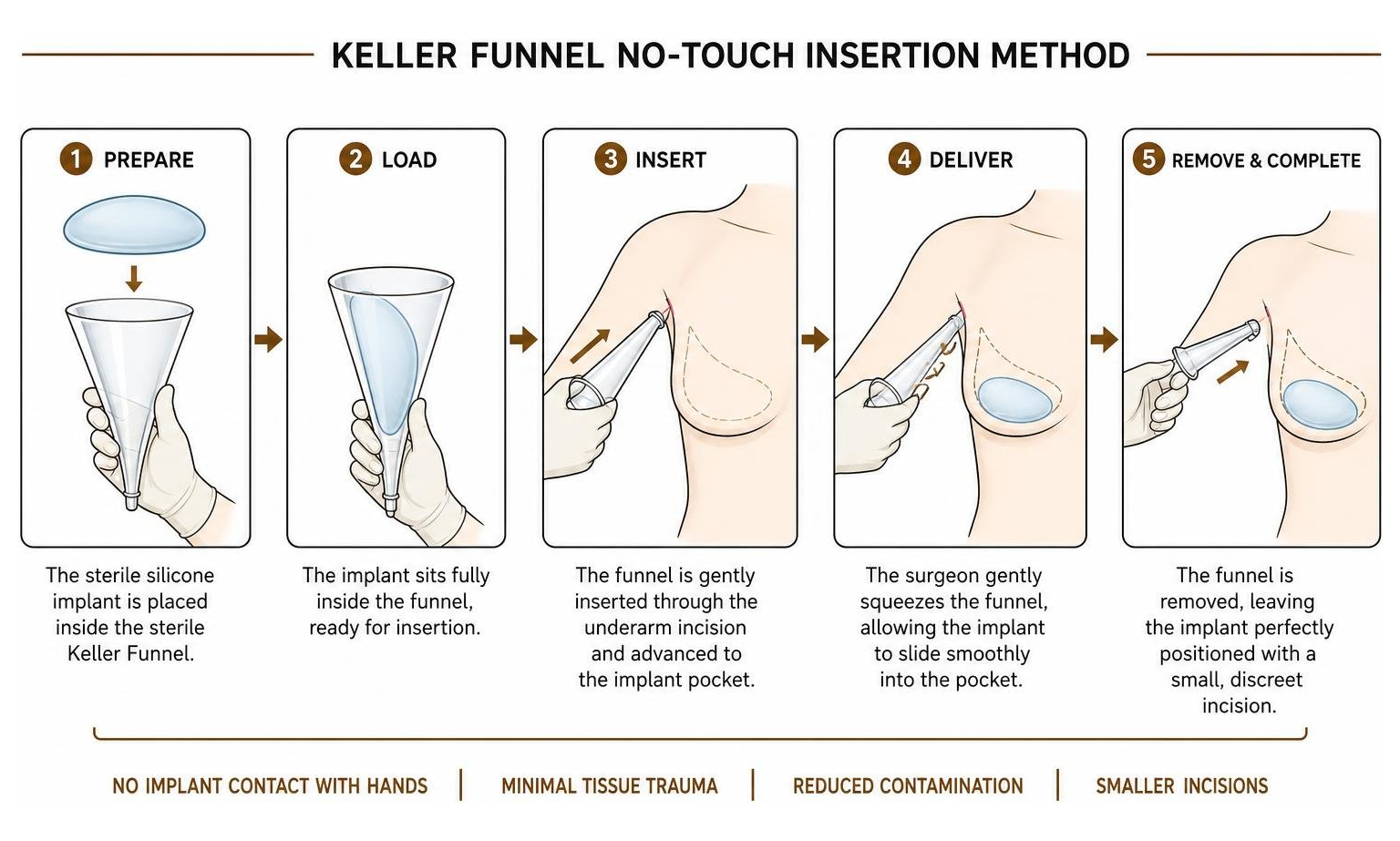 KELLER FUNNEL NO-TOUCH INSERTION METHOD

1 PREPARE

The sterile silicone implant is placed inside the sterile Keller Funnel.

2 LOAD

The implant sits fully inside the funnel, ready for insertion.

3 INSERT

The funnel is gently inserted through the underarm incision and advanced to the implant pocket.

4 DELIVER

The surgeon gently squeezes the funnel, allowing the implant to slide smoothly into the pocket.

5 REMOVE & COMPLETE

The funnel is removed, leaving the implant perfectly positioned with a small, discreet incision.

NO IMPLANT CONTACT WITH HANDS | MINIMAL TISSUE TRAUMA | REDUCED CONTAMINATION | SMALLER INCISIONS