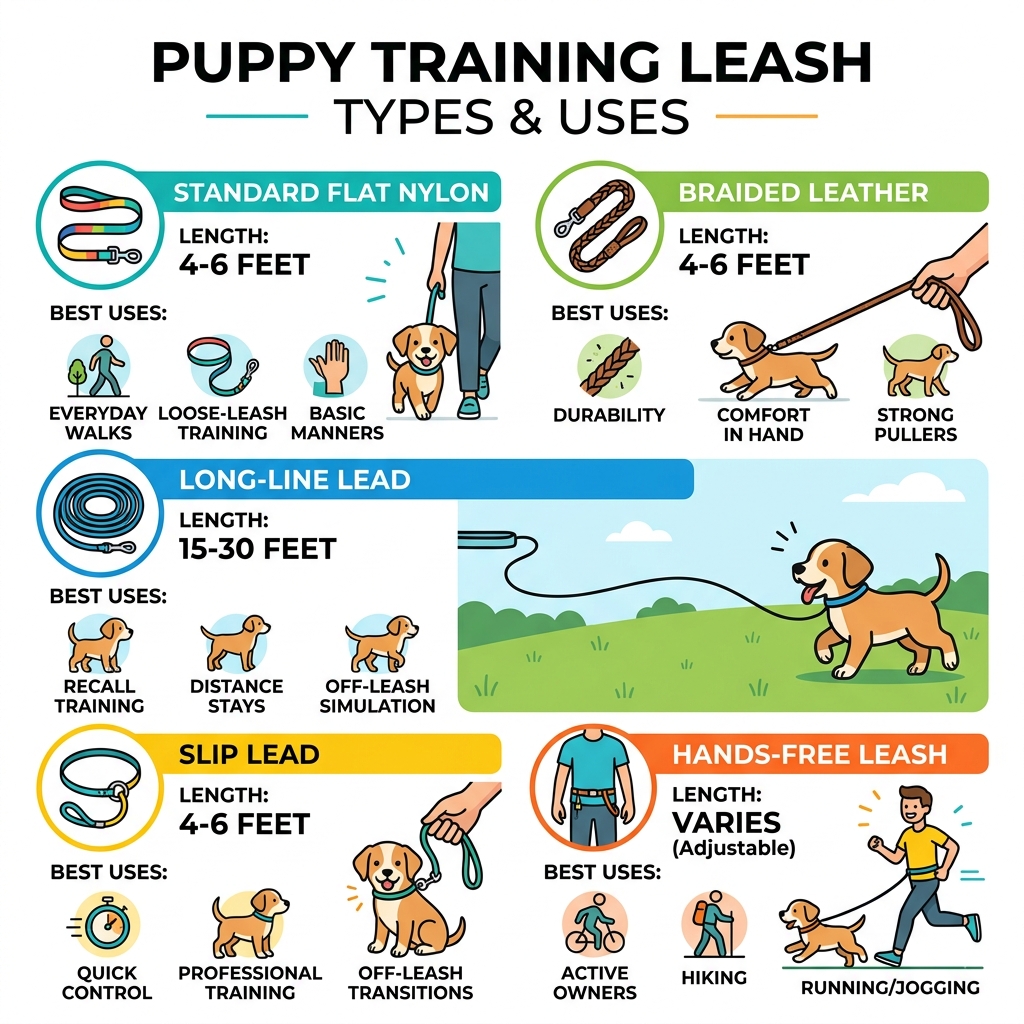 PUPPY TRAINING LEASH
TYPES & USES

STANDARD FLAT NYLON
LENGTH:
4-6 FEET
BEST USES:
EVERYDAY WALKS
LOOSE-LEASH TRAINING
BASIC MANNERS

BRAIDED LEATHER
LENGTH:
4-6 FEET
BEST USES:
DURABILITY
COMFORT IN HAND
STRONG PULLERS

LONG-LINE LEAD
LENGTH:
15-30 FEET
BEST USES:
RECALL TRAINING
DISTANCE STAYS
OFF-LEASH SIMULATION

SLIP LEAD
LENGTH:
4-6 FEET
BEST USES:
QUICK CONTROL
PROFESSIONAL TRAINING
OFF-LEASH TRANSITIONS

HANDS-FREE LEASH
LENGTH:
VARIES
(Adjustable)
BEST USES:
ACTIVE OWNERS
HIKING
RUNNING/JOGGING