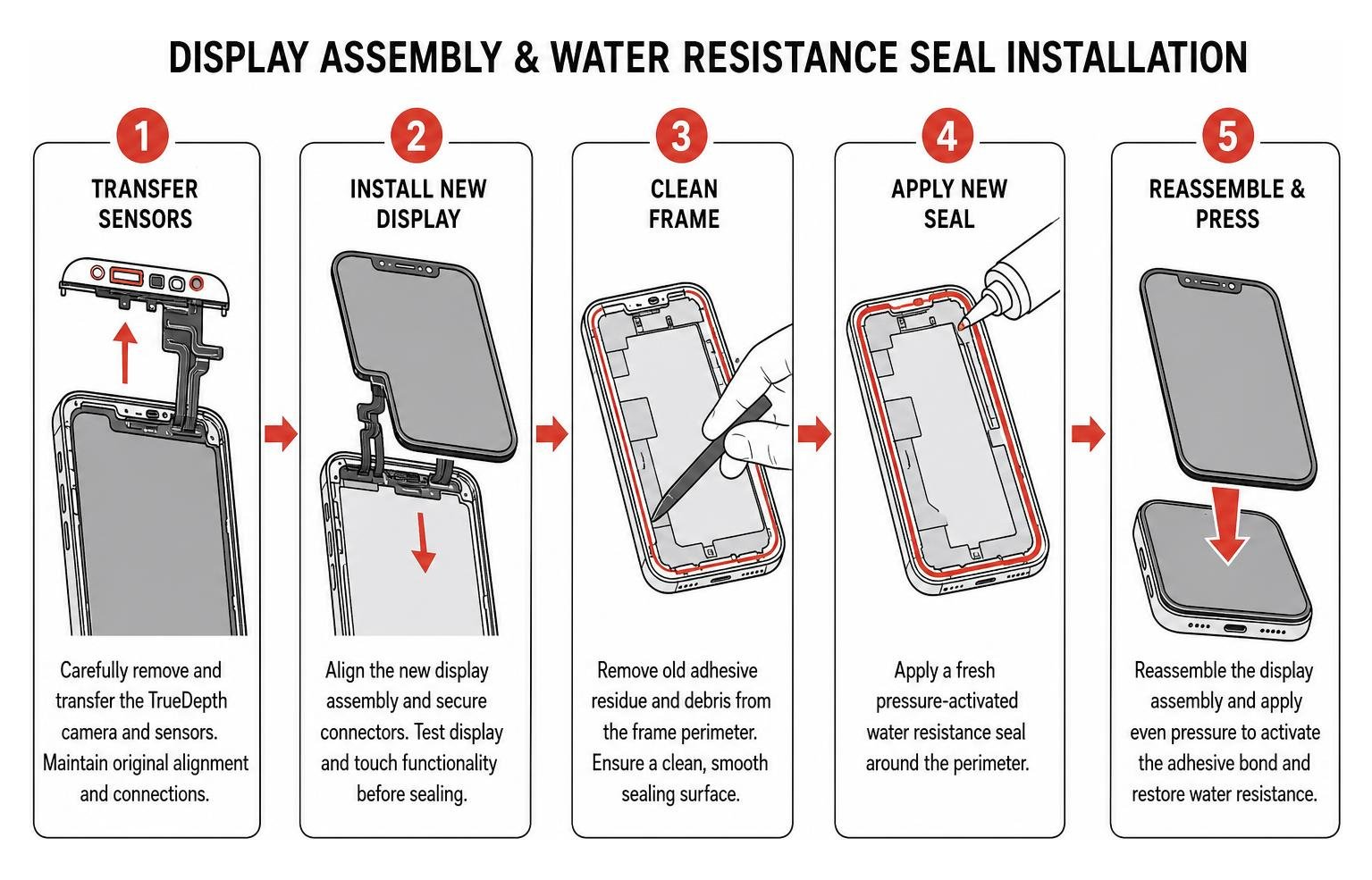 DISPLAY ASSEMBLY & WATER RESISTANCE SEAL INSTALLATION

1
TRANSFER SENSORS

Carefully remove and transfer the TrueDepth camera and sensors. Maintain original alignment and connections.

2
INSTALL NEW DISPLAY

Align the new display assembly and secure connectors. Test display and touch functionality before sealing.

3
CLEAN FRAME

Remove old adhesive residue and debris from the frame perimeter. Ensure a clean, smooth sealing surface.

4
APPLY NEW SEAL

Apply a fresh pressure-activated water resistance seal around the perimeter.

5
REASSEMBLE & PRESS

Reassemble the display assembly and apply even pressure to activate the adhesive bond and restore water resistance.