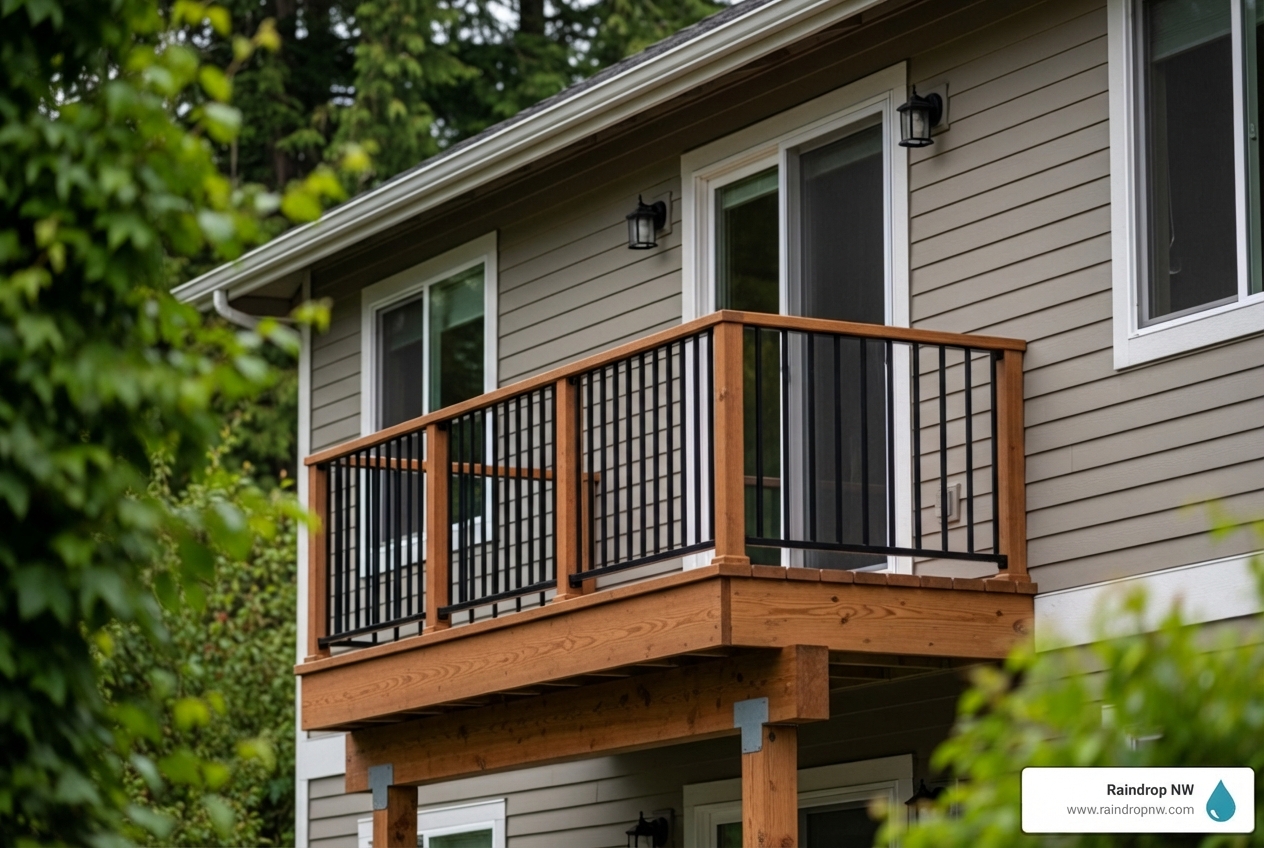 Raindrop NW
www.raindropnw.com