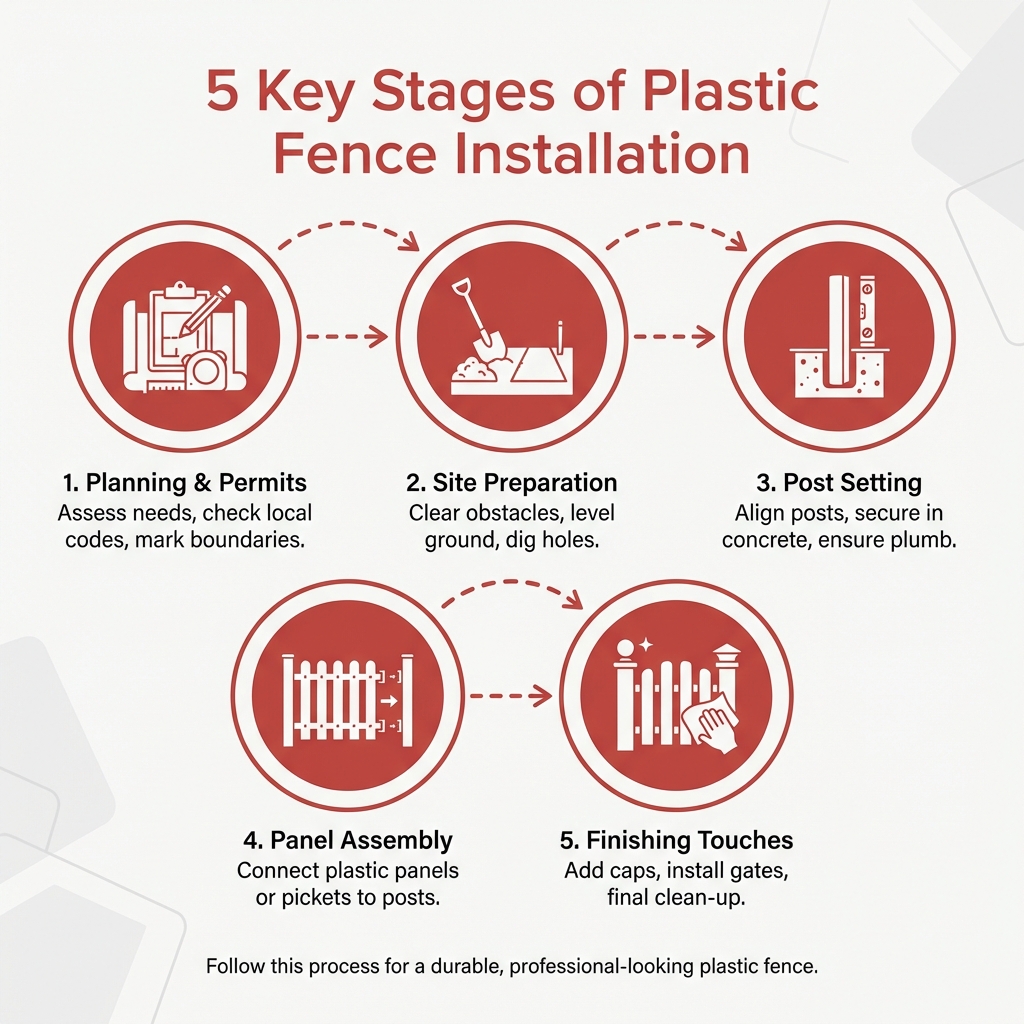 5 Key Stages of Plastic Fence Installation

1. Planning & Permits
Assess needs, check local codes, mark boundaries.

2. Site Preparation
Clear obstacles, level ground, dig holes.

3. Post Setting
Align posts, secure in concrete, ensure plumb.

4. Panel Assembly
Connect plastic panels or pickets to posts.

5. Finishing Touches
Add caps, install gates, final clean-up.

Follow this process for a durable, professional-looking plastic fence.