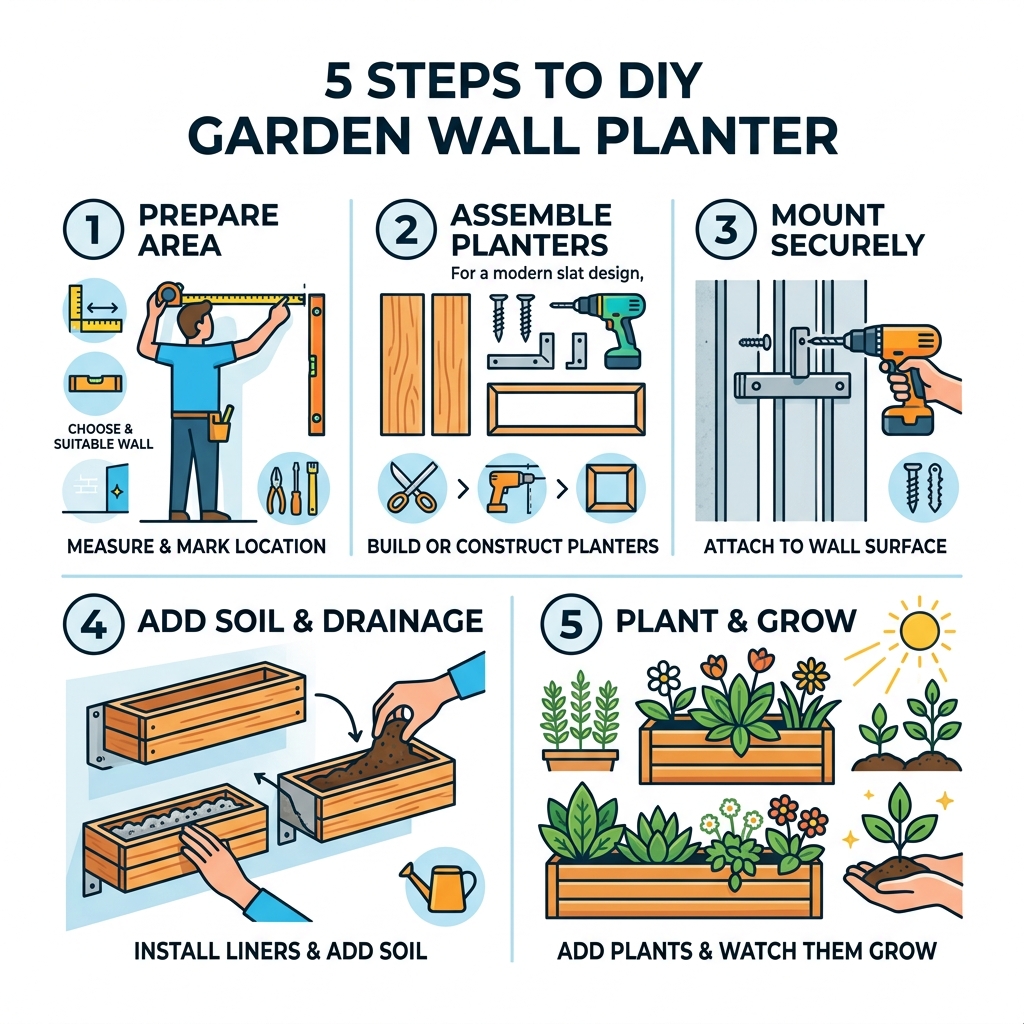 5 STEPS TO DIY GARDEN WALL PLANTER

1 PREPARE AREA

CHOOSE & SUITABLE WALL

MEASURE & MARK LOCATION

2 ASSEMBLE PLANTERS

For a modern slat design,

BUILD OR CONSTRUCT PLANTERS

3 MOUNT SECURELY

ATTACH TO WALL SURFACE

4 ADD SOIL & DRAINAGE

INSTALL LINERS & ADD SOIL

5 PLANT & GROW

ADD PLANTS & WATCH THEM GROW