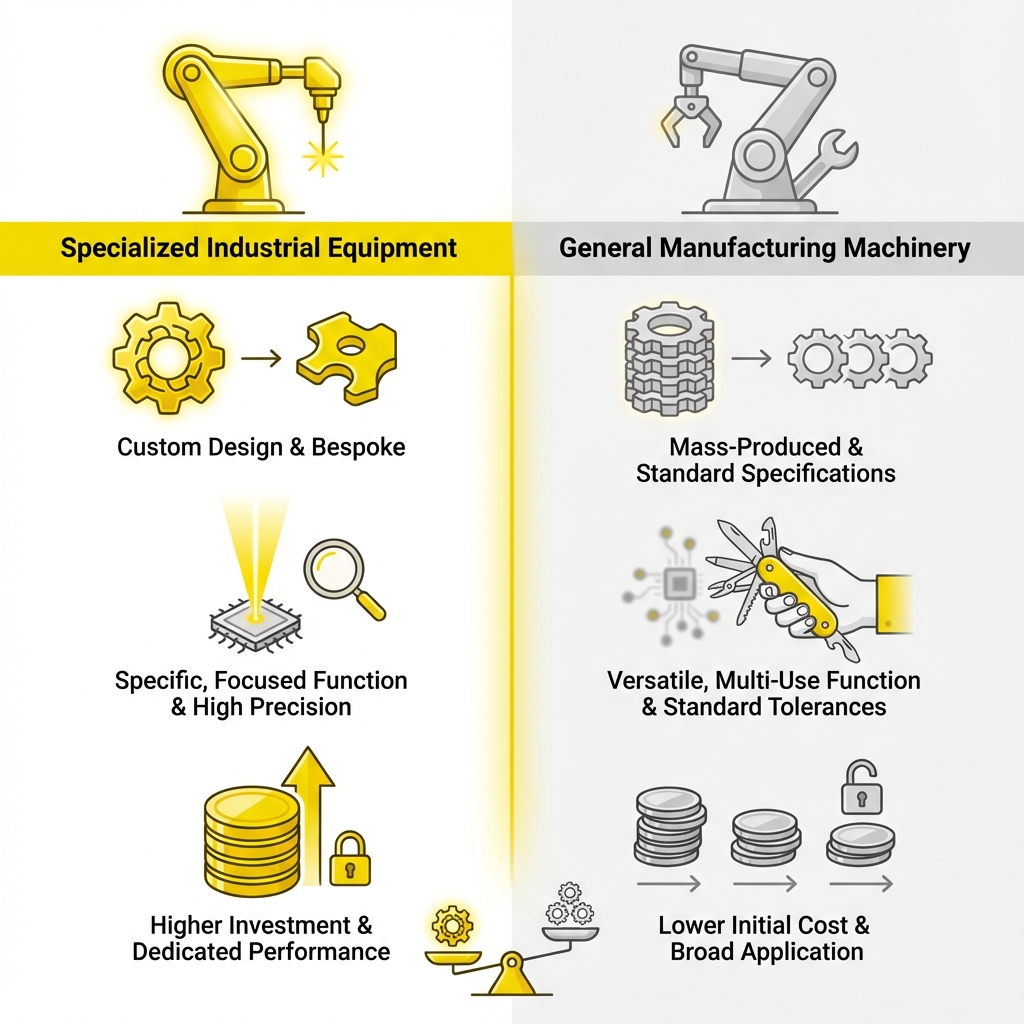 Specialized Industrial Equipment

Custom Design & Bespoke

Specific, Focused Function & High Precision

Higher Investment & Dedicated Performance

General Manufacturing Machinery

Mass-Produced & Standard Specifications

Versatile, Multi-Use Function & Standard Tolerances

Lower Initial Cost & Broad Application