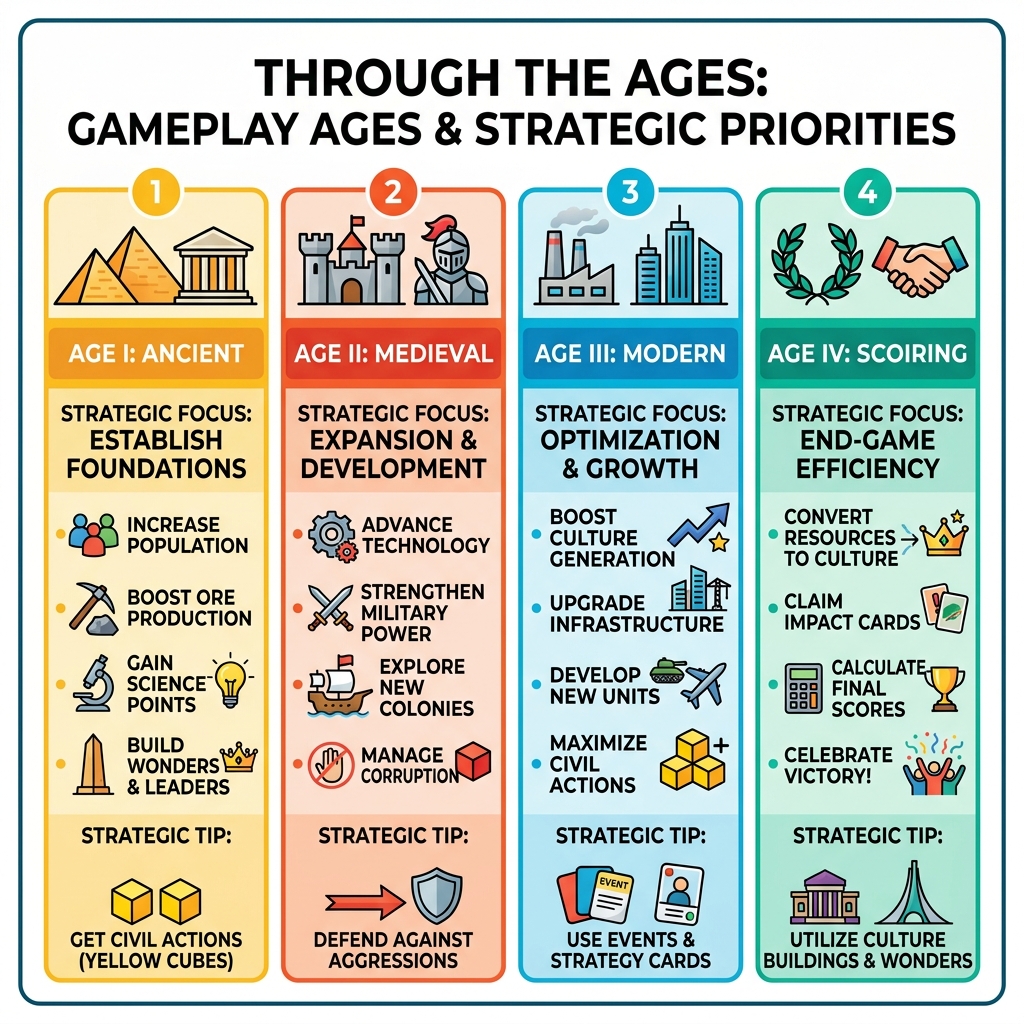 THROUGH THE AGES:
GAMEPLAY AGES & STRATEGIC PRIORITIES

1

AGE I: ANCIENT

STRATEGIC FOCUS:
ESTABLISH FOUNDATIONS

INCREASE POPULATION

BOOST ORE PRODUCTION

GAIN SCIENCE POINTS

BUILD WONDERS & LEADERS

STRATEGIC TIP:

GET CIVIL ACTIONS (YELLOW CUBES)

2

AGE II: MEDIEVAL

STRATEGIC FOCUS:
EXPANSION & DEVELOPMENT

ADVANCE TECHNOLOGY

STRENGTHEN MILITARY POWER

EXPLORE NEW COLONIES

MANAGE CORRUPTION

STRATEGIC TIP:

DEFEND AGAINST AGGRESSIONS

3

AGE III: MODERN

STRATEGIC FOCUS:
OPTIMIZATION & GROWTH

BOOST CULTURE GENERATION

UPGRADE INFRASTRUCTURE

DEVELOP NEW UNITS

MAXIMIZE CIVIL ACTIONS

STRATEGIC TIP:

EVENT

USE EVENTS & STRATEGY CARDS

4

AGE IV: SCOIRING

STRATEGIC FOCUS:
END-GAME EFFICIENCY

CONVERT RESOURCES TO CULTURE

CLAIM IMPACT CARDS

CALCULATE FINAL SCORES

CELEBRATE VICTORY!

STRATEGIC TIP:

UTILIZE CULTURE BUILDINGS & WONDERS